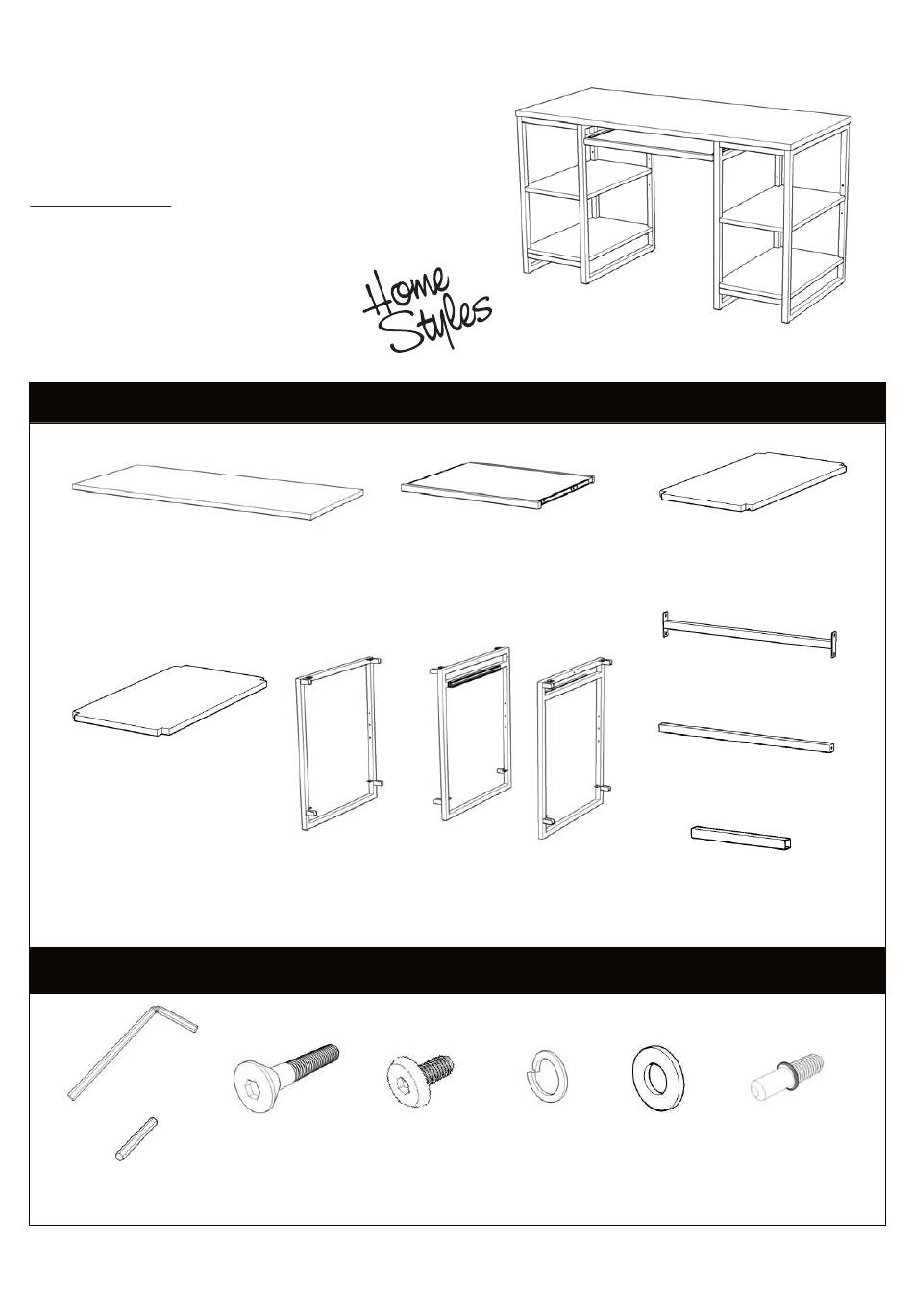 Home Styles