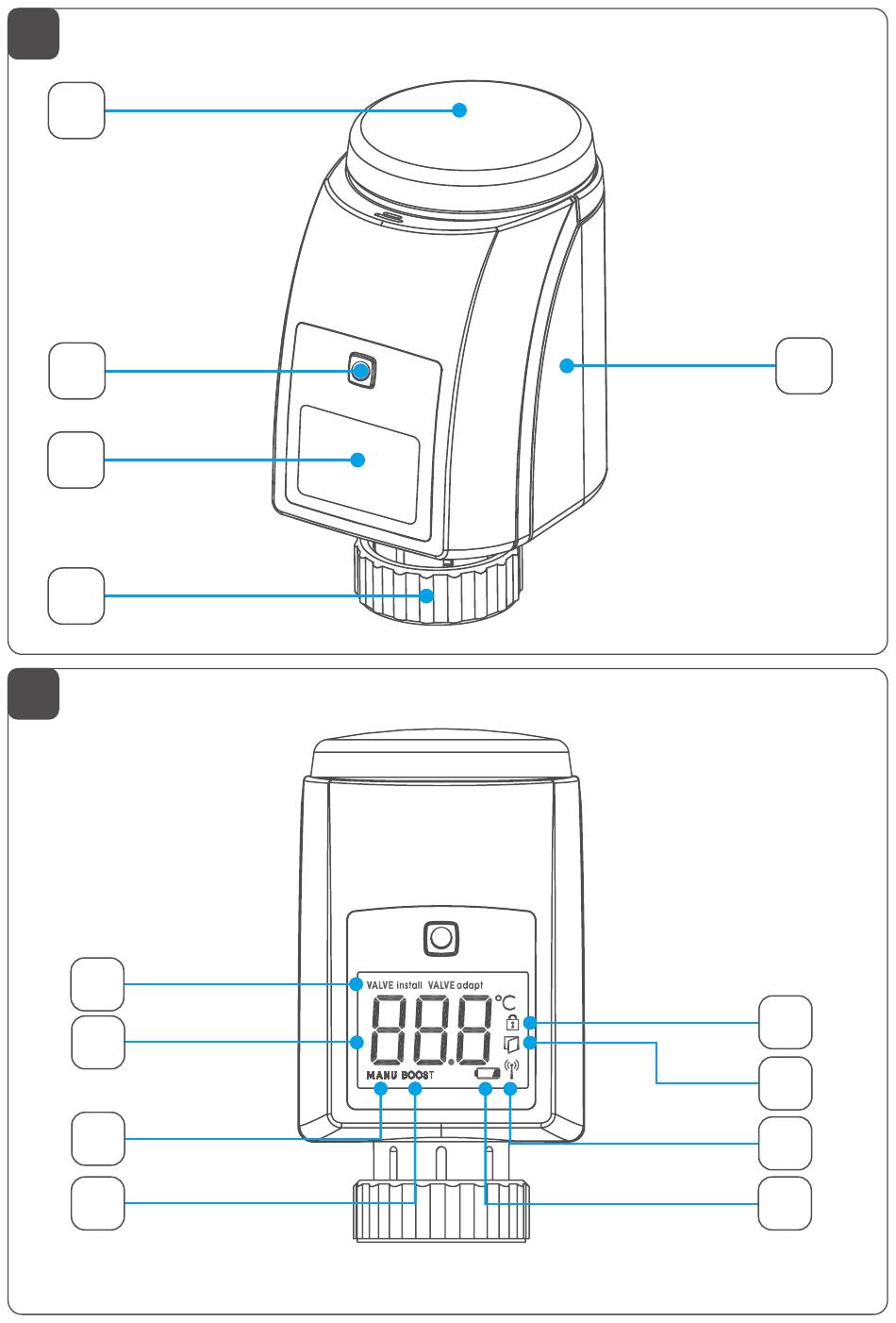 VALVE install VALVE adapt

888 °C

MANU BOOST