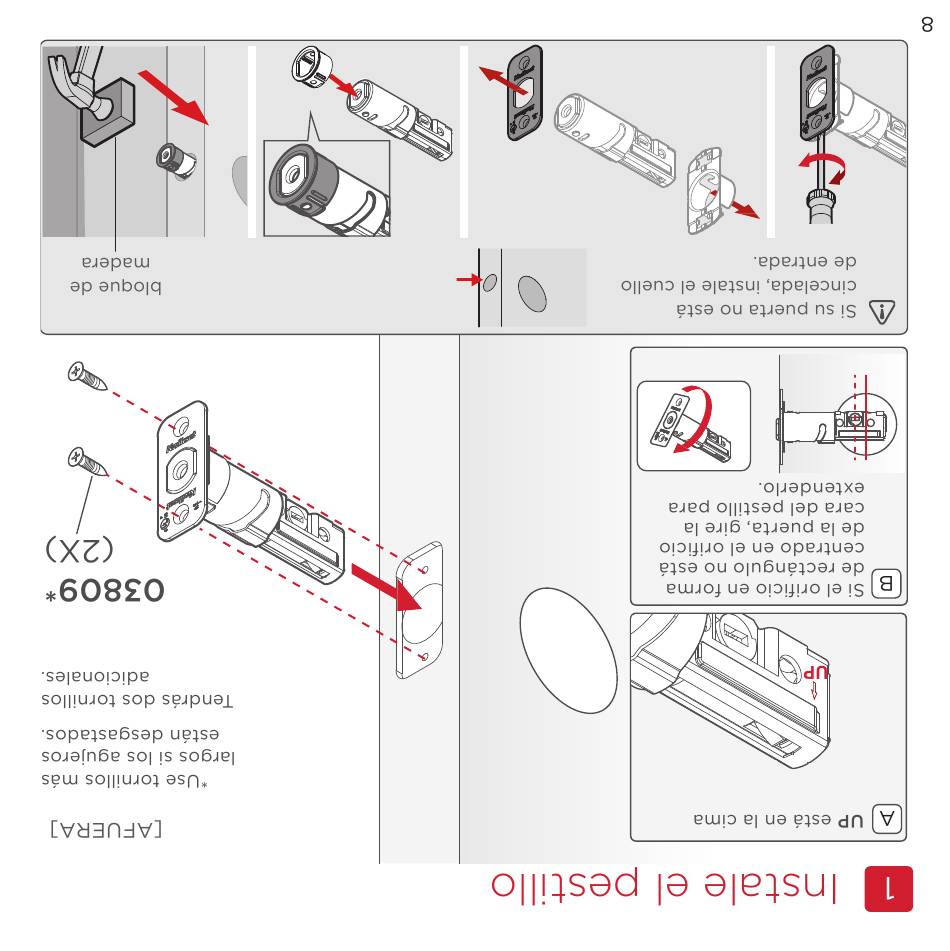 1 Instale el pestillo

A UP está en la cima

UP

B Si el orificio en forma de rectángulo no está centrado en el orificio de la puerta, gire la cara del pestillo para extenderlo.

[AFUERA]

*Use tornillos más largos si los agujeros están desgastados.

Tendrás dos tornillos adicionales.

03809*
(2X)

Si su puerta no está cincelada, instale el cuello de entrada.

bloque de madera

8