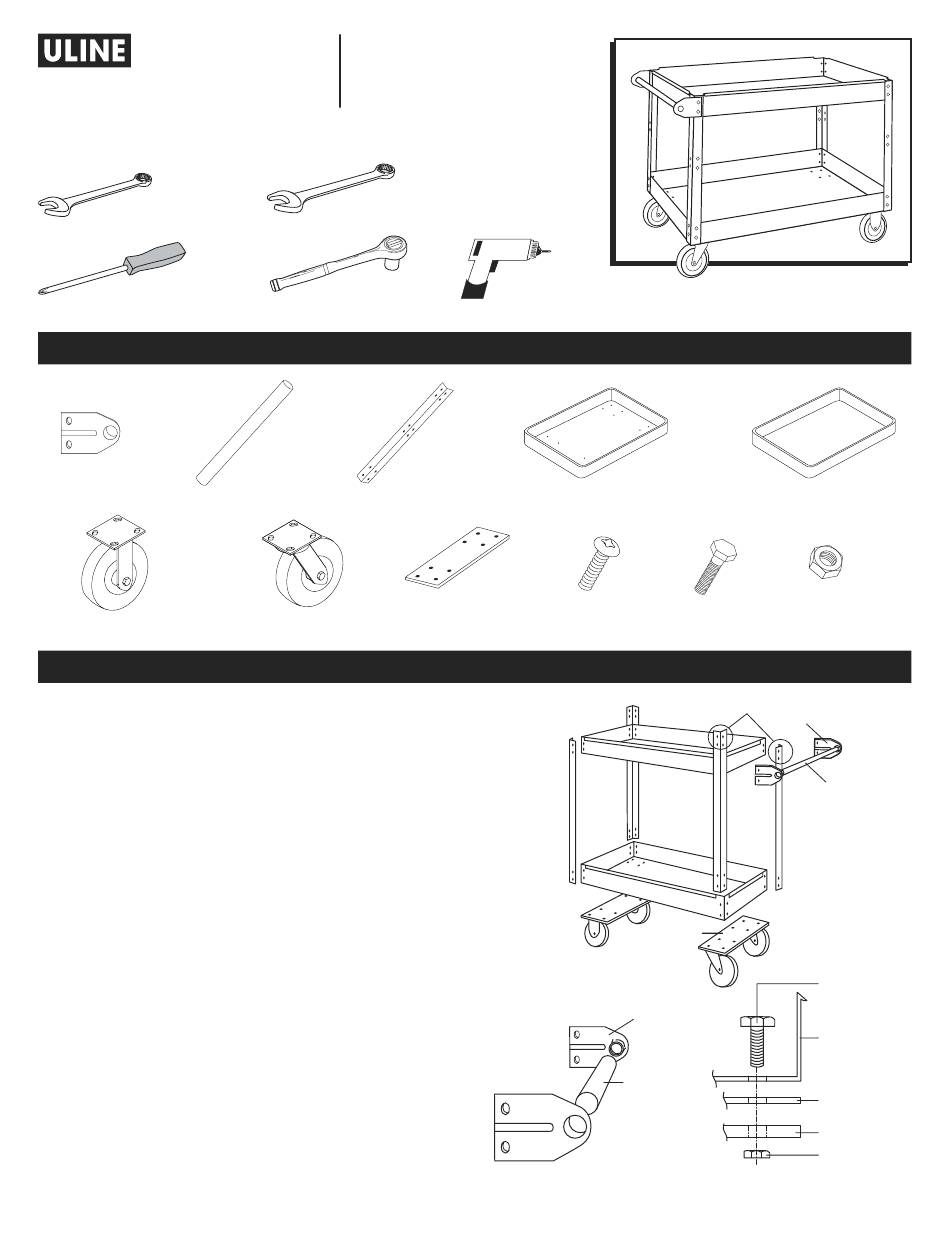 ULINE