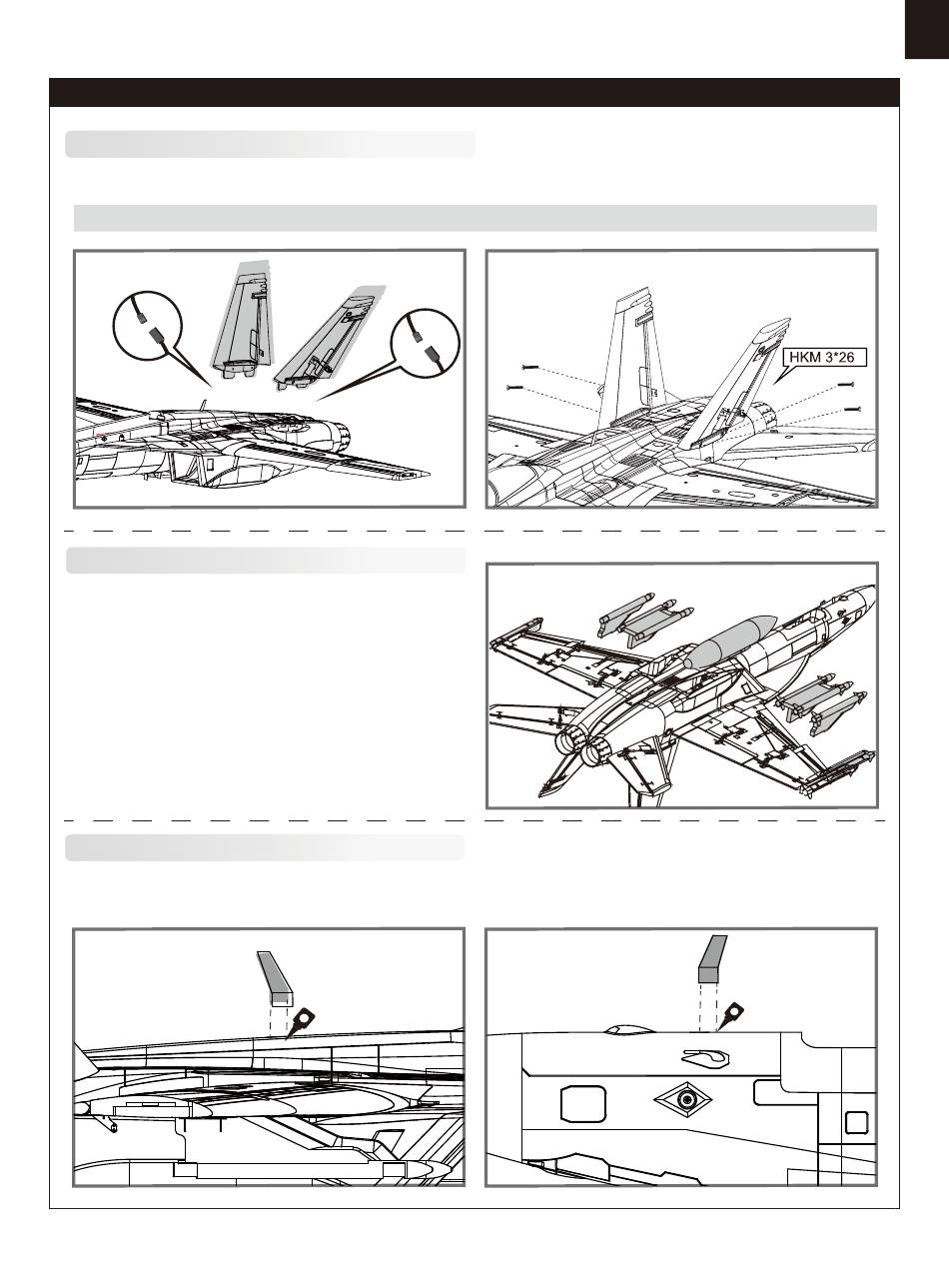 HKM 3*26