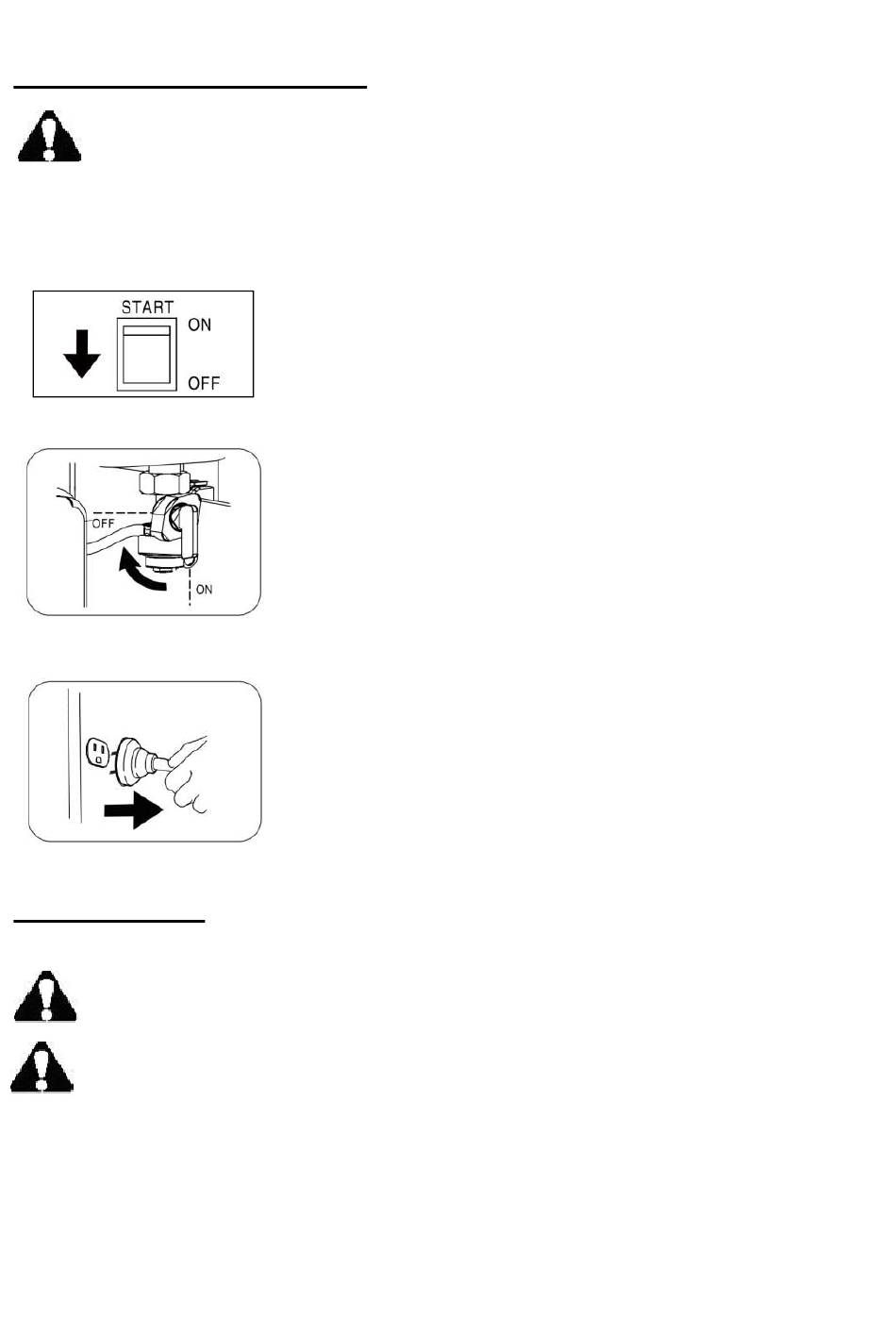 START
ON
OFF

OFF
ON