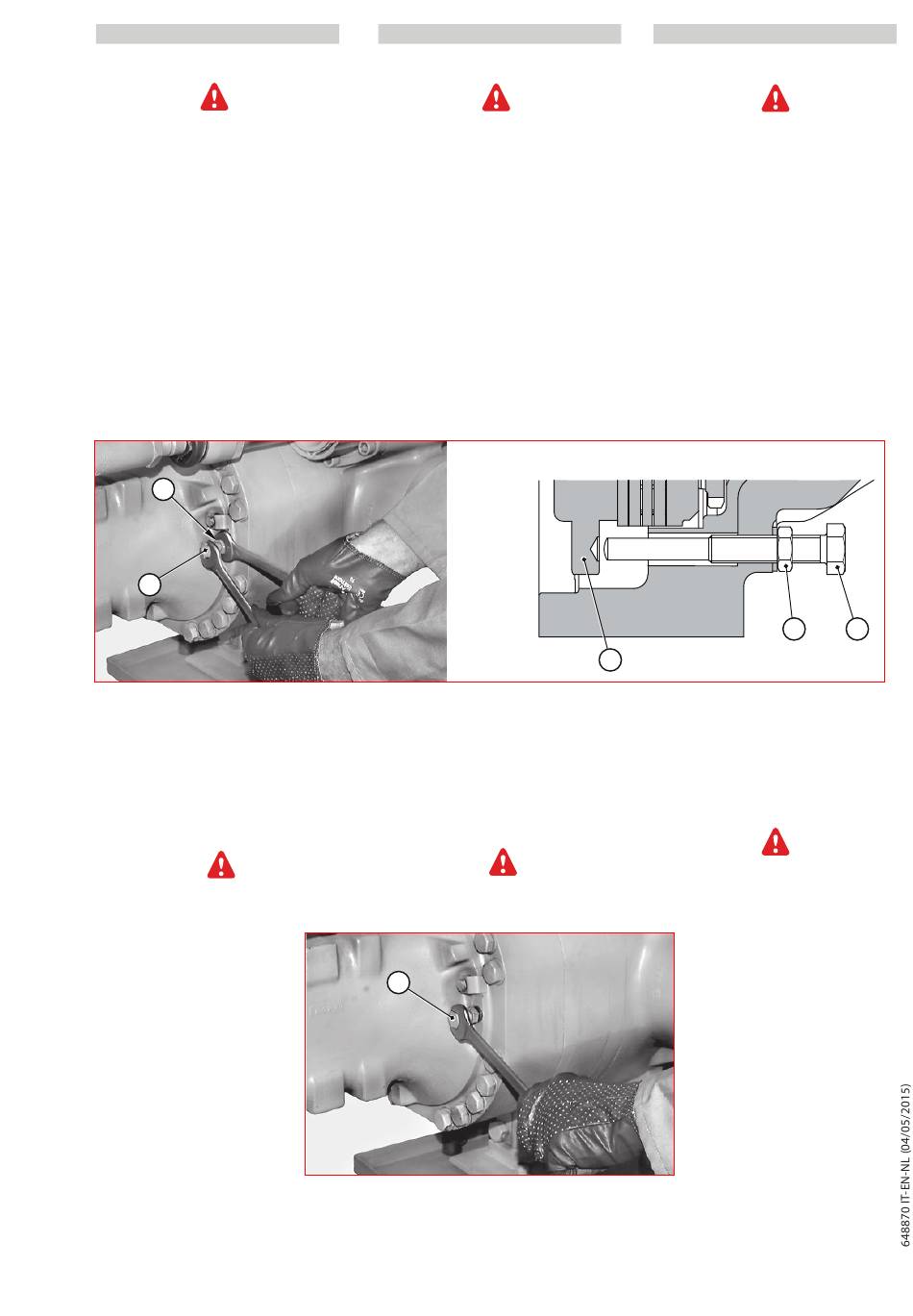 648870 IT-EN-NL (04/05/2015)