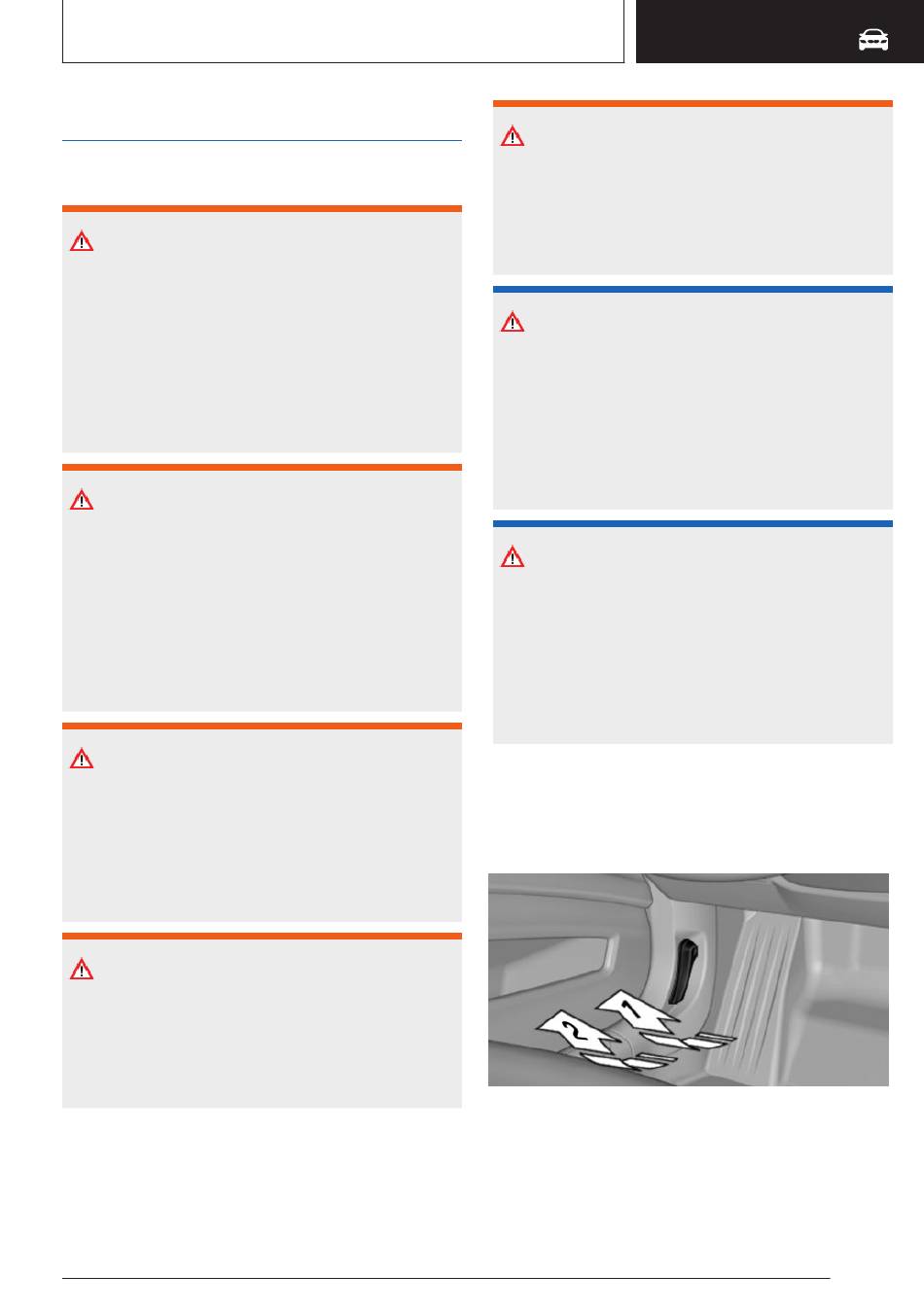 1

2