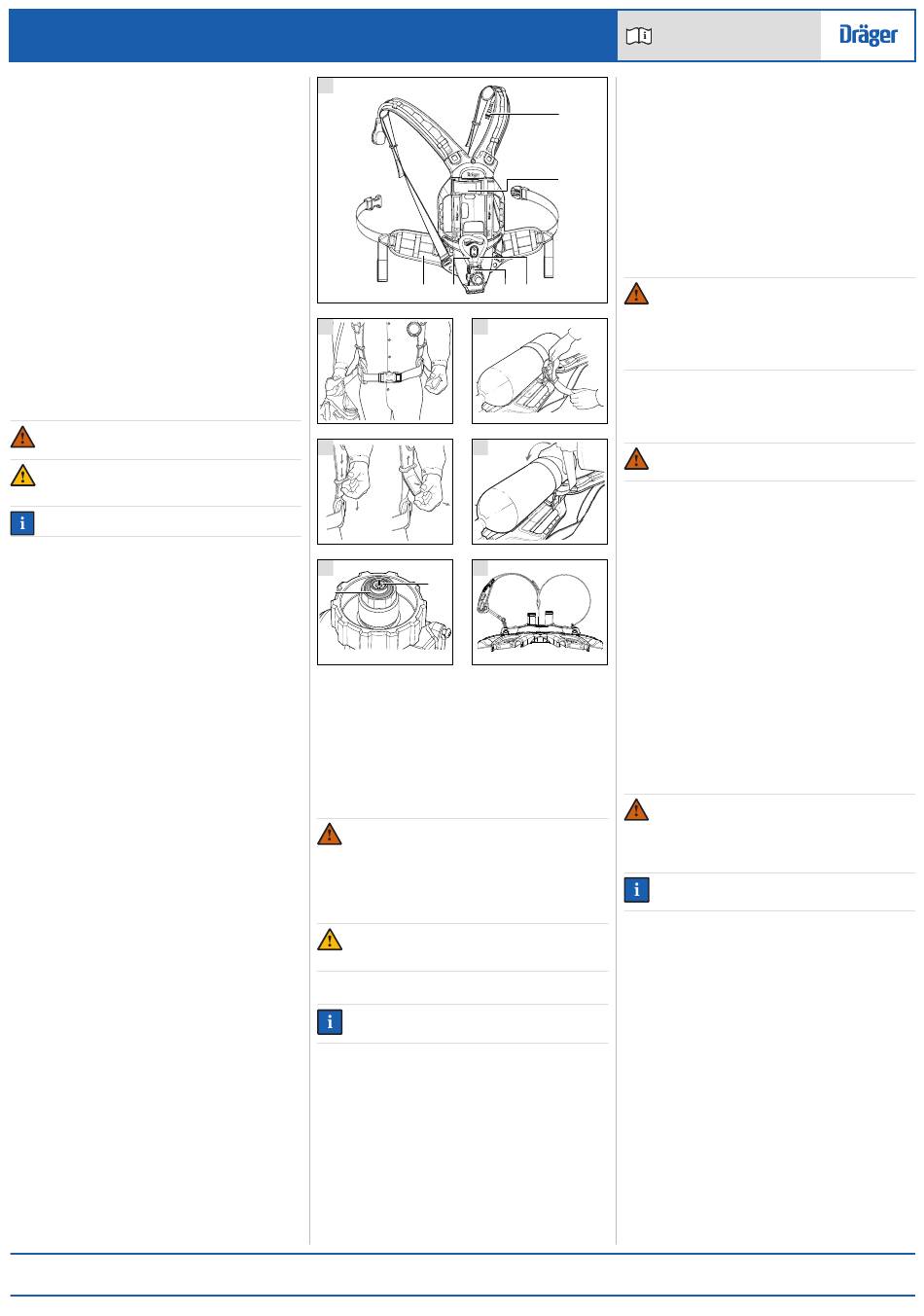 Dräger