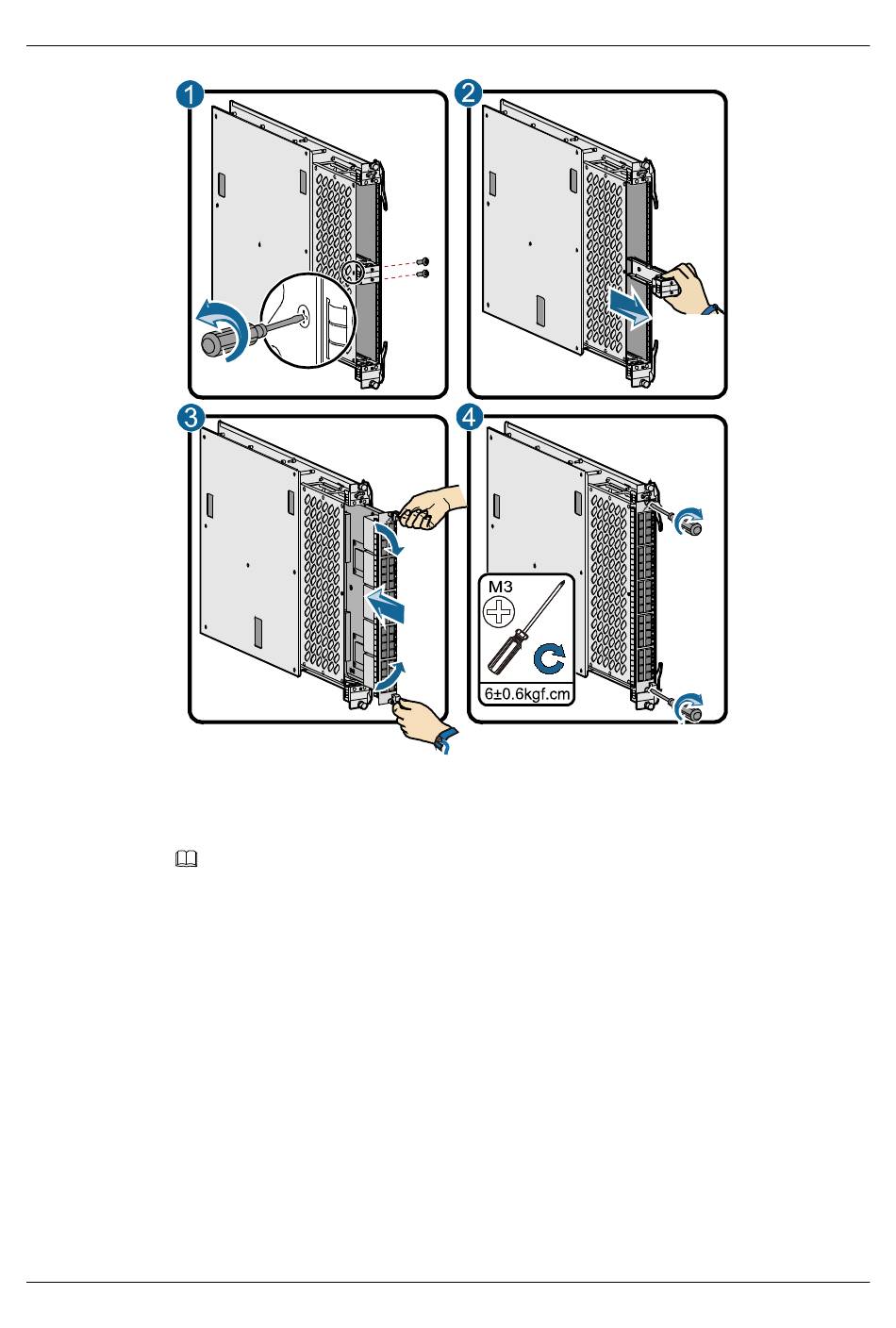 1

2

3

4

M3

6±0.6kgf.cm