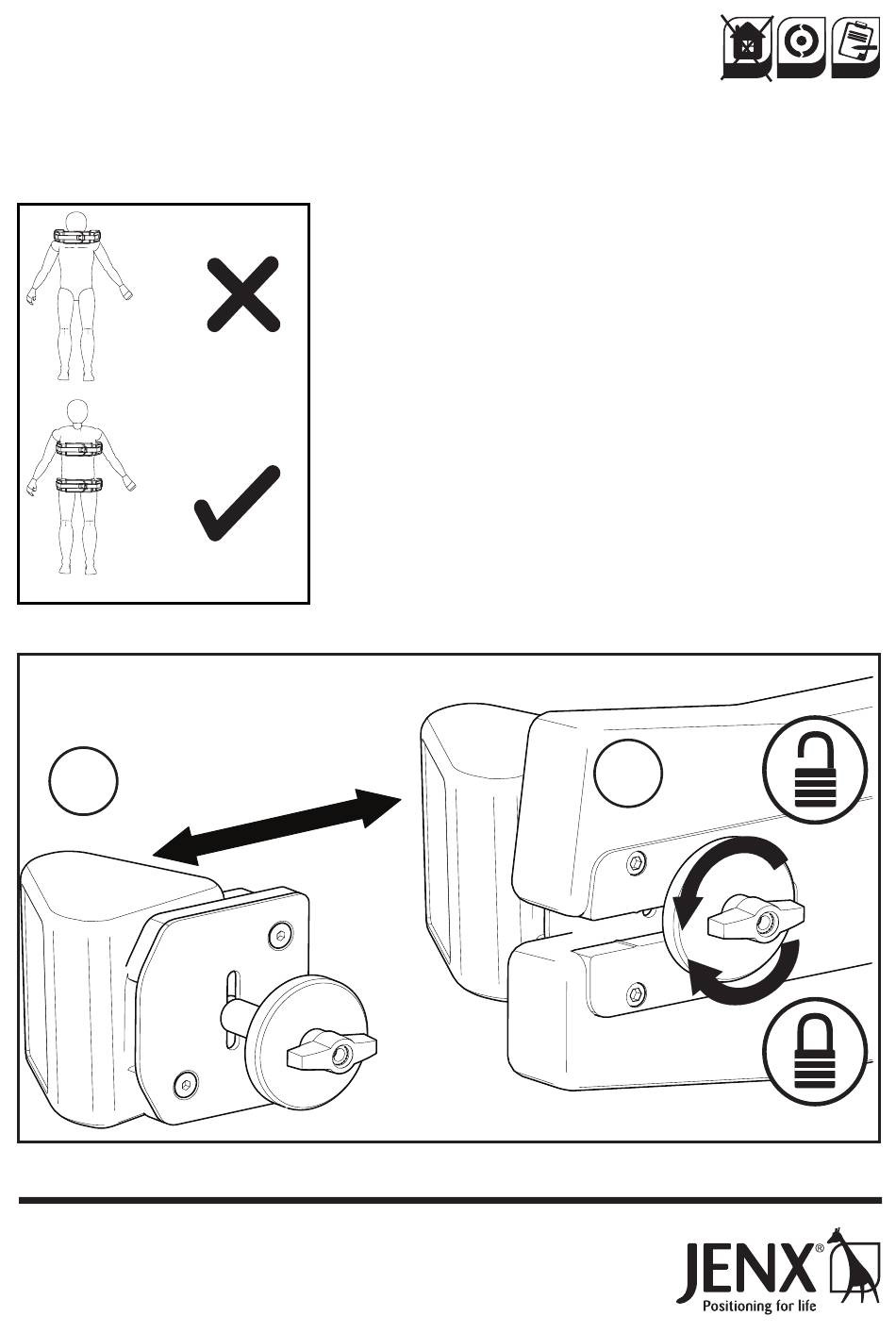 JENX®
Positioning for life