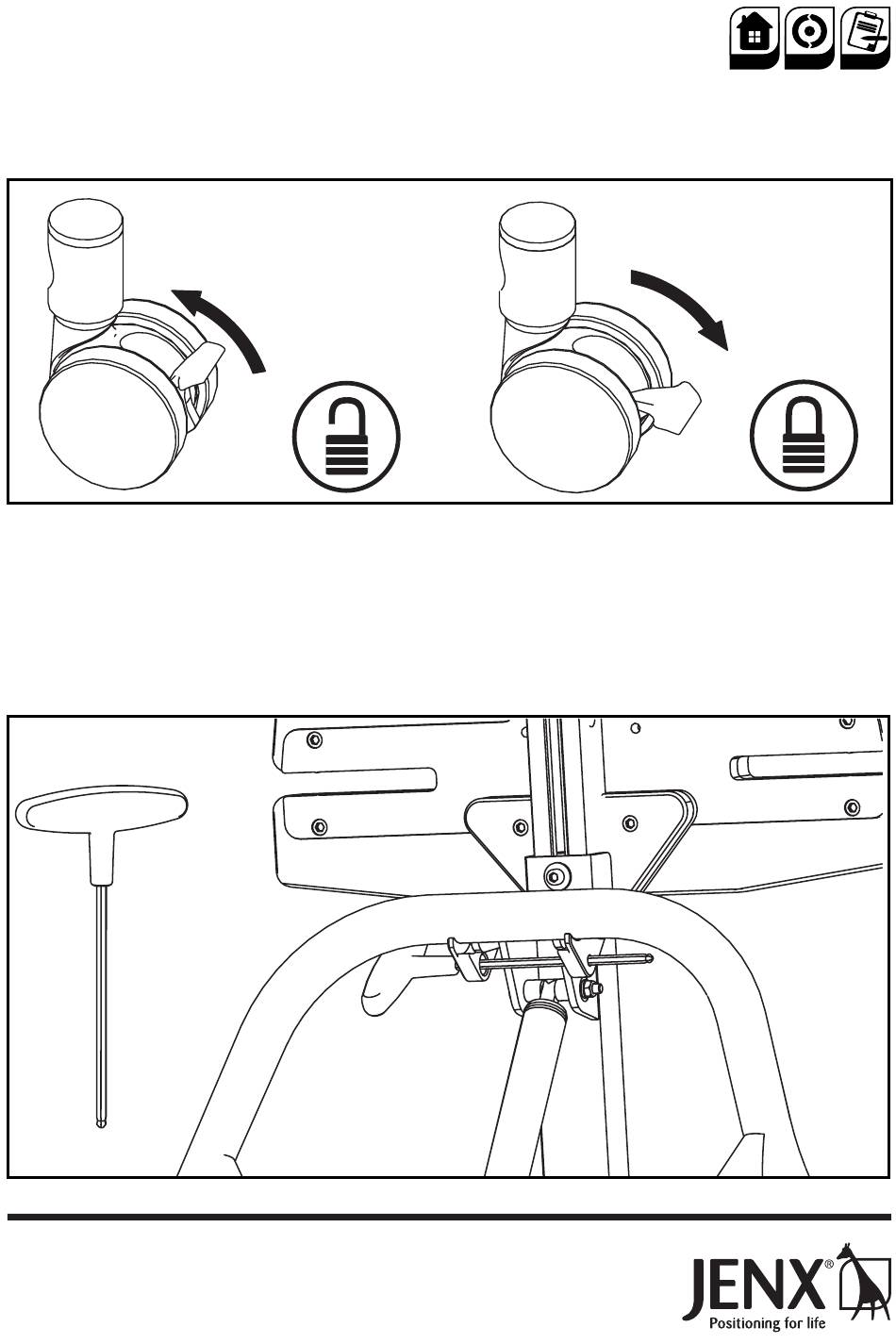 JENX®
Positioning for life