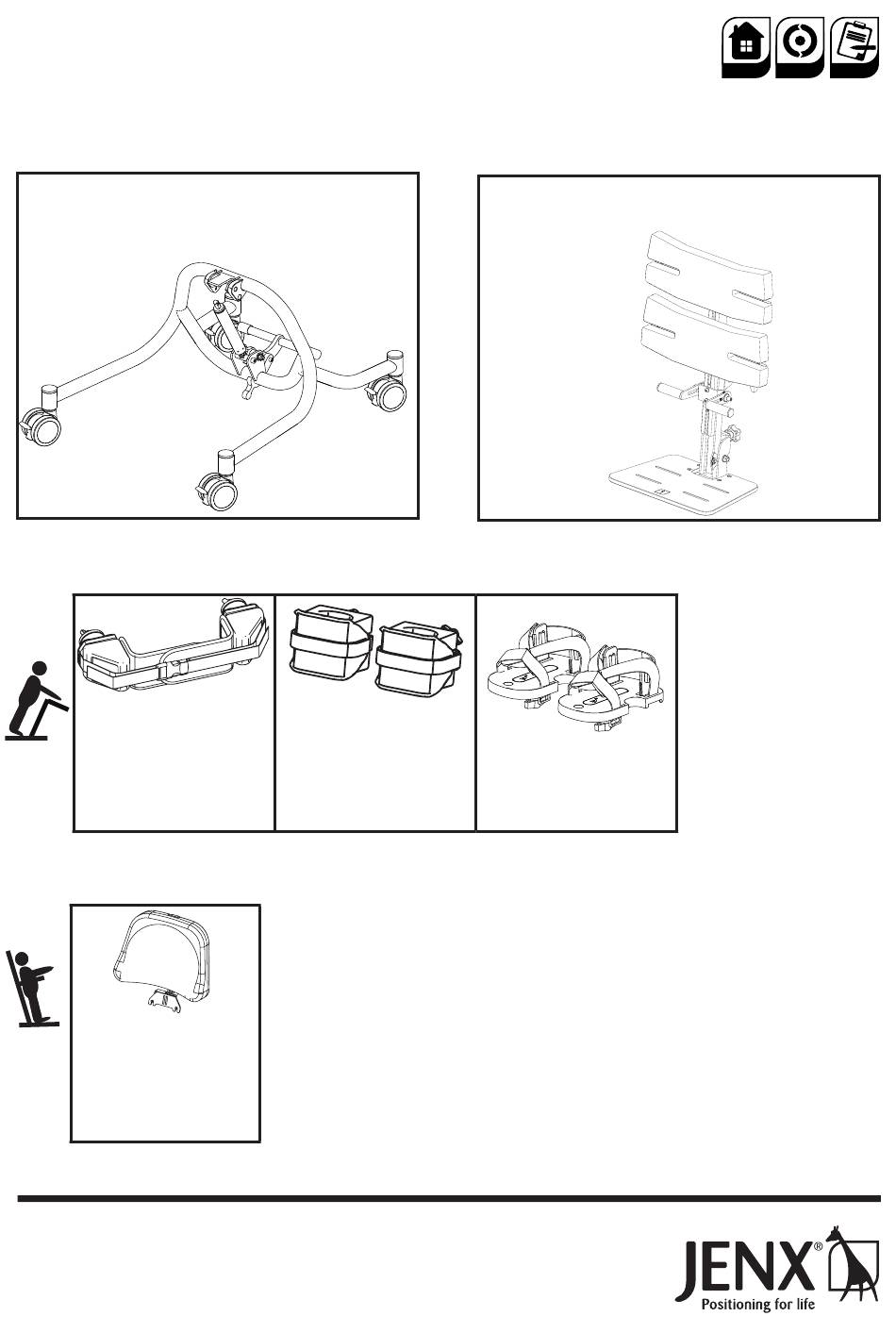 JENX®
Positioning for life