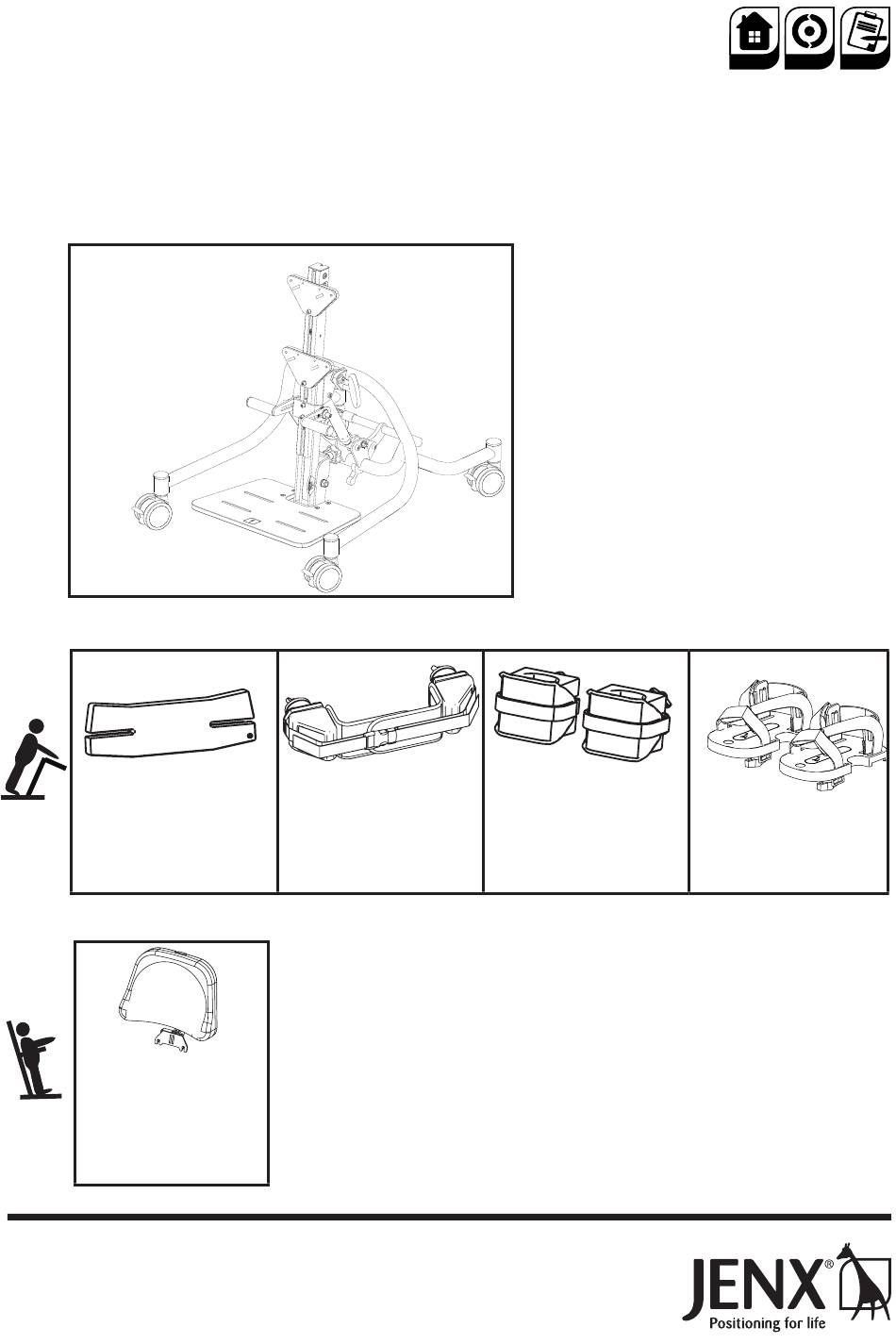 JENX®
Positioning for life