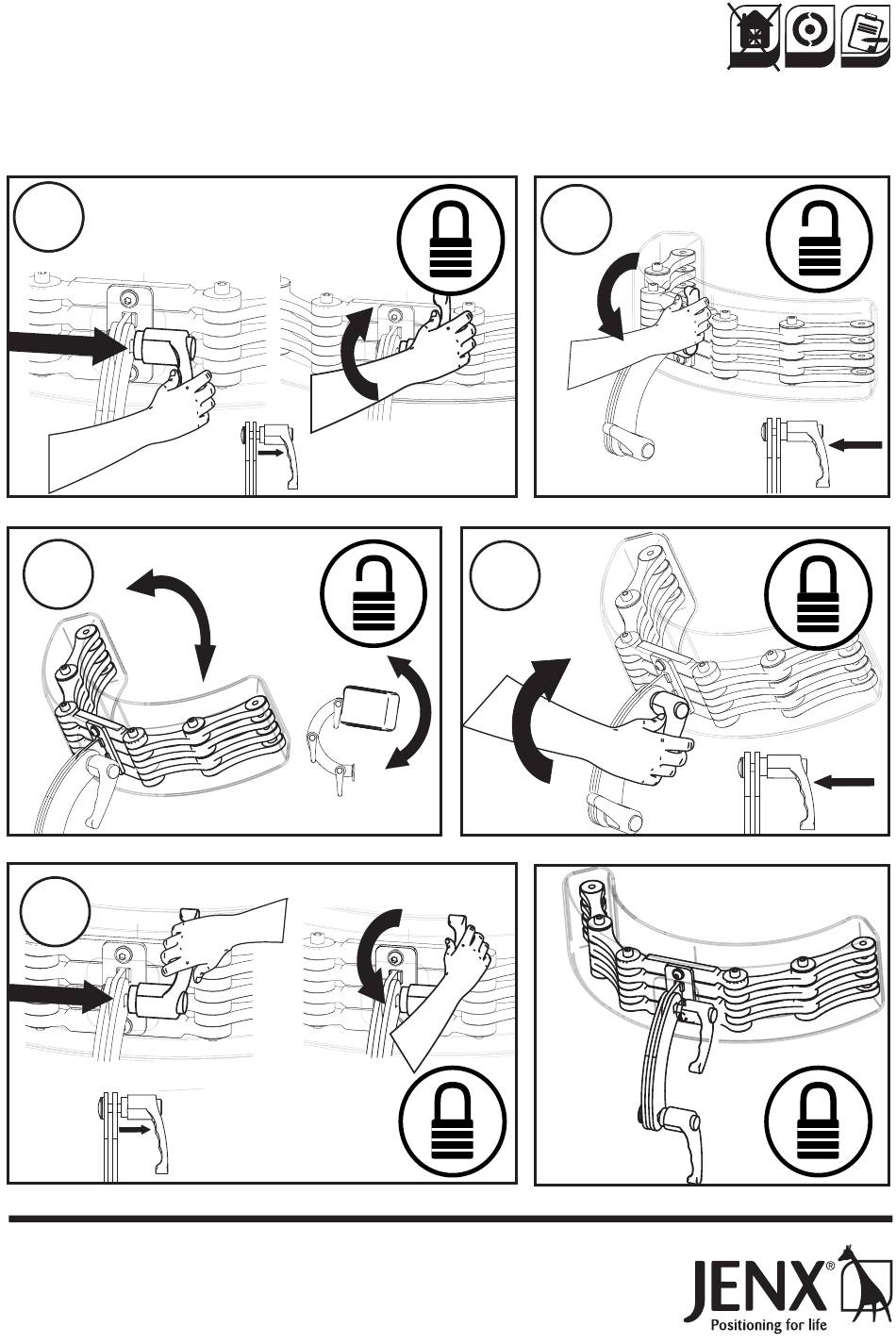 JENX®
Positioning for life