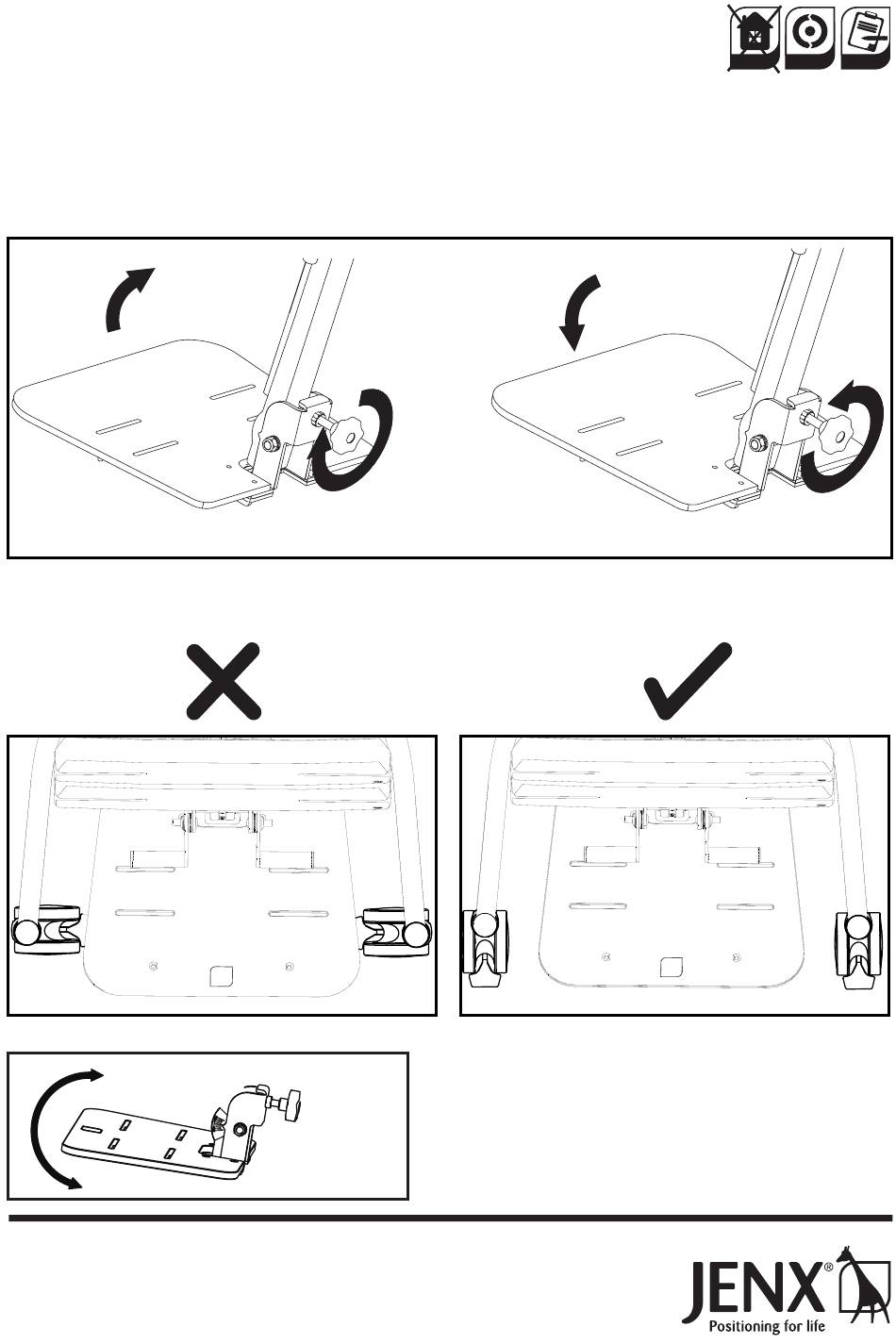 JENX®
Positioning for life