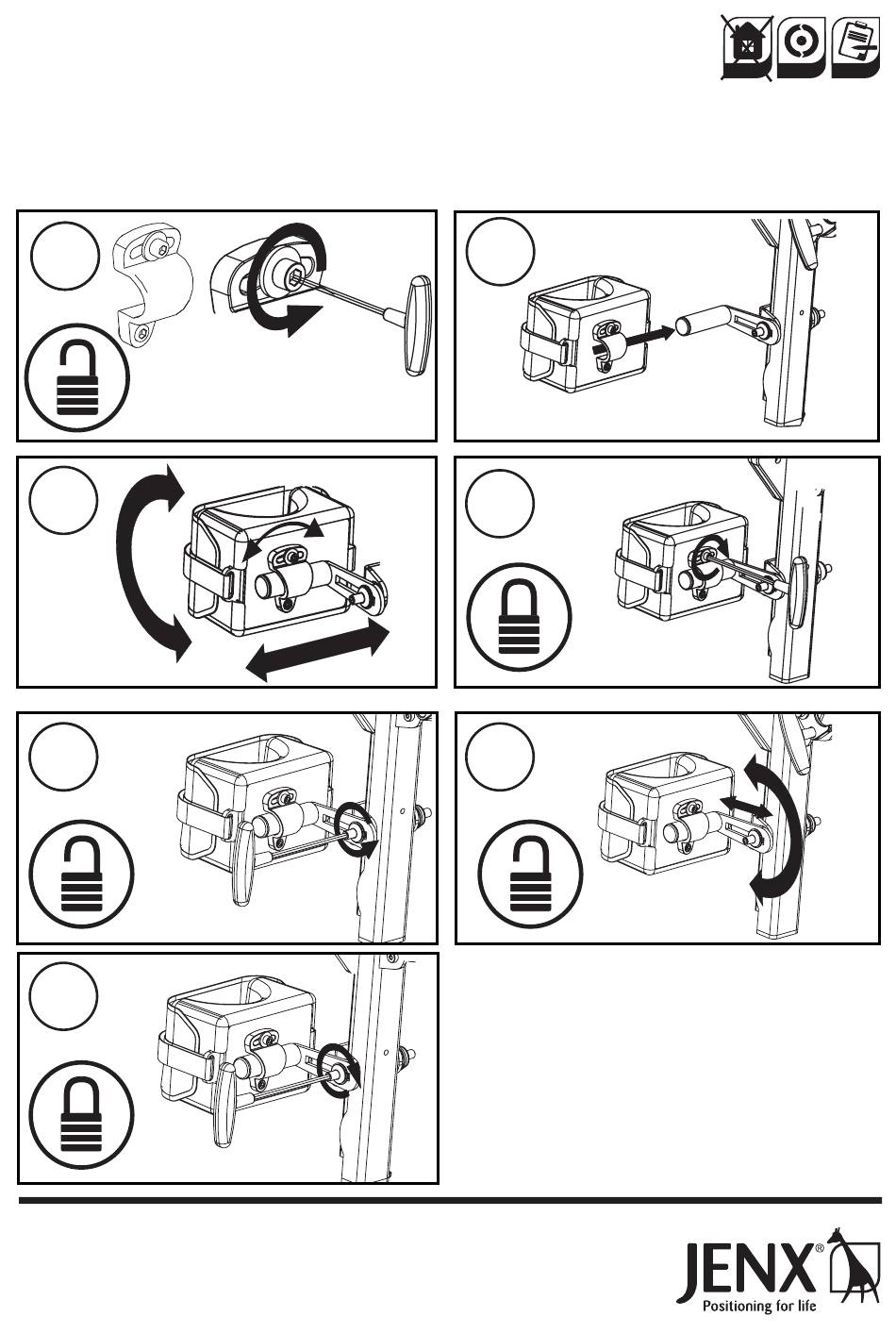 JENX®
Positioning for life