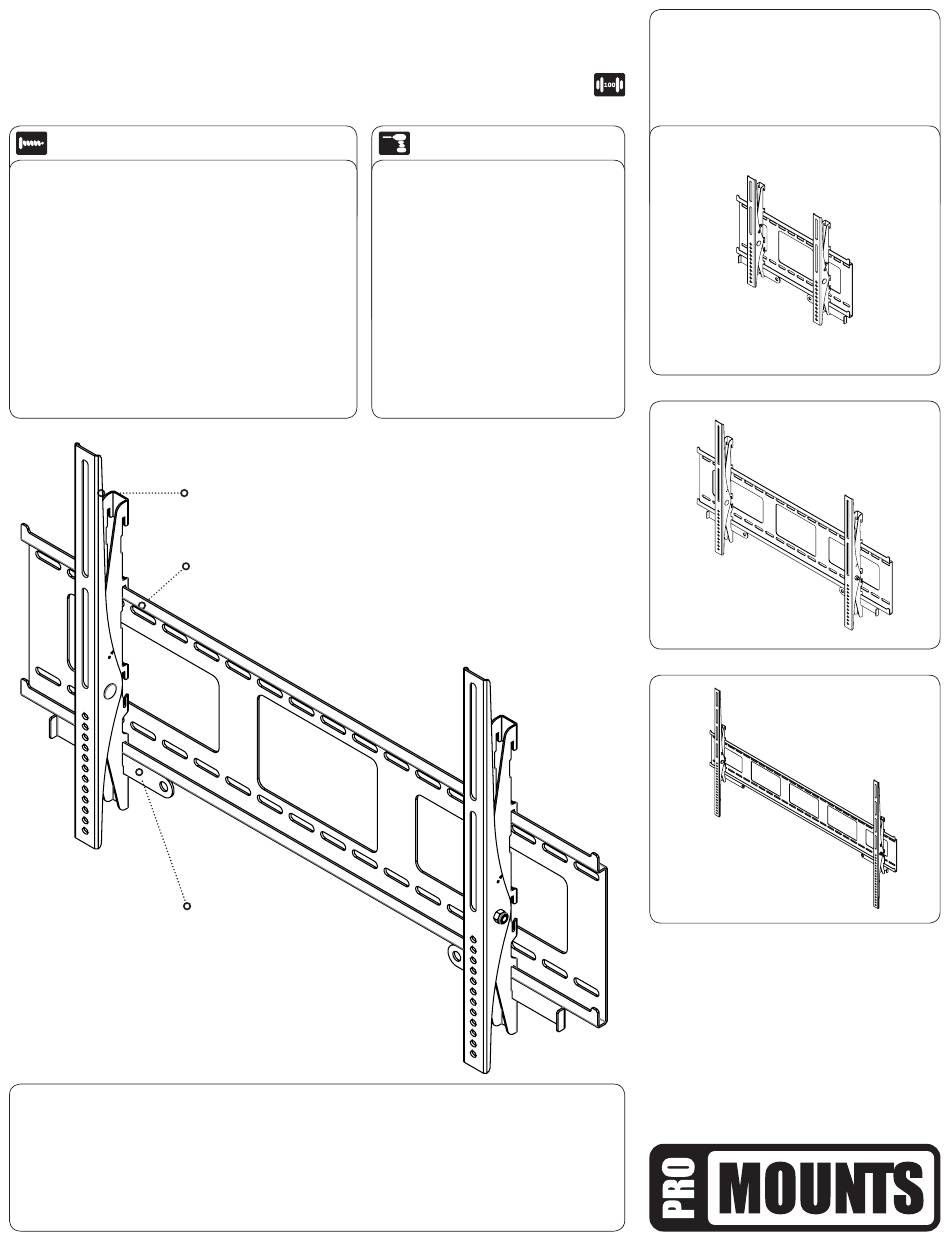 100

PRO MOUNTS