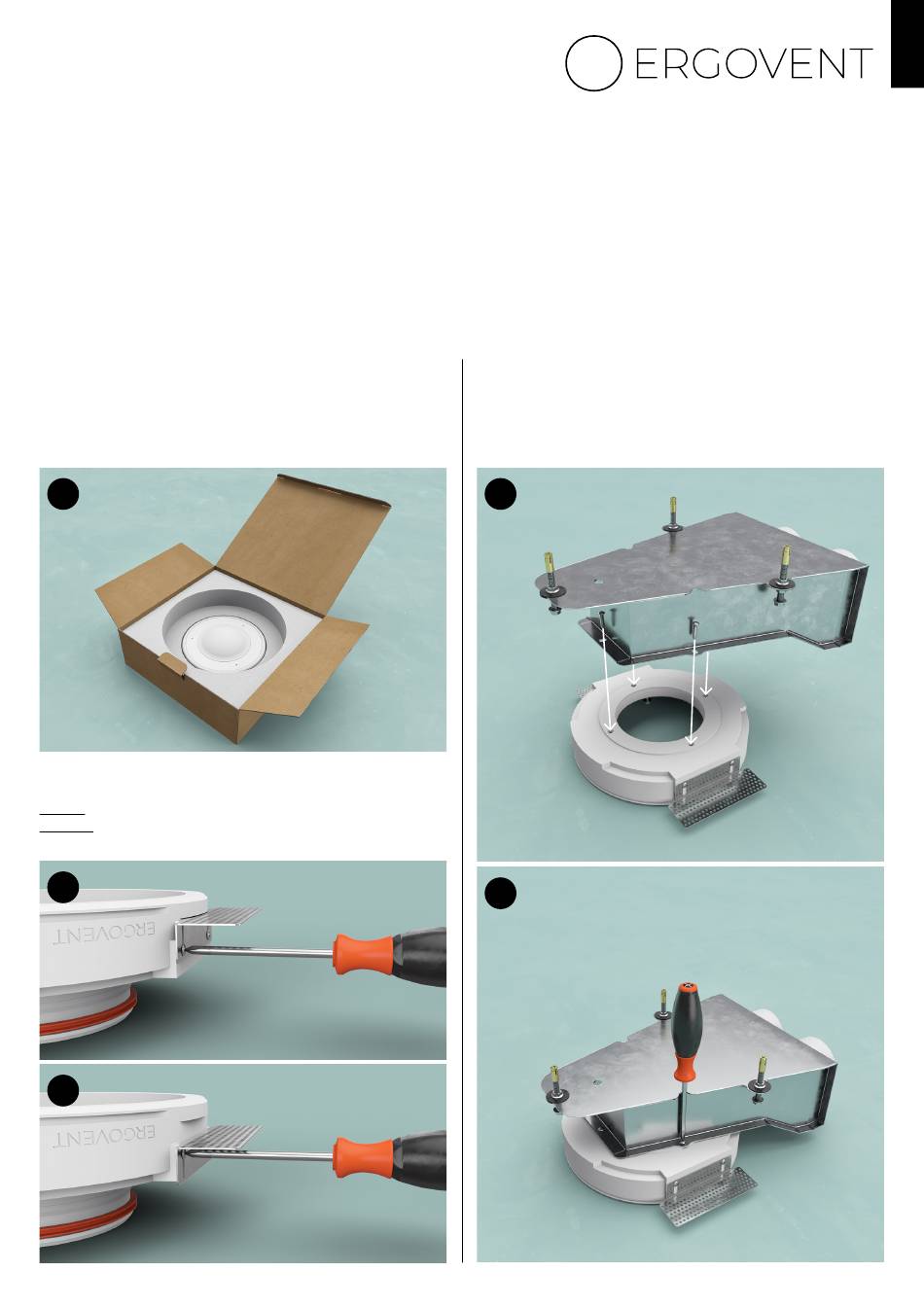 ERGOVENT

ERGOVENT

ERGOVENT