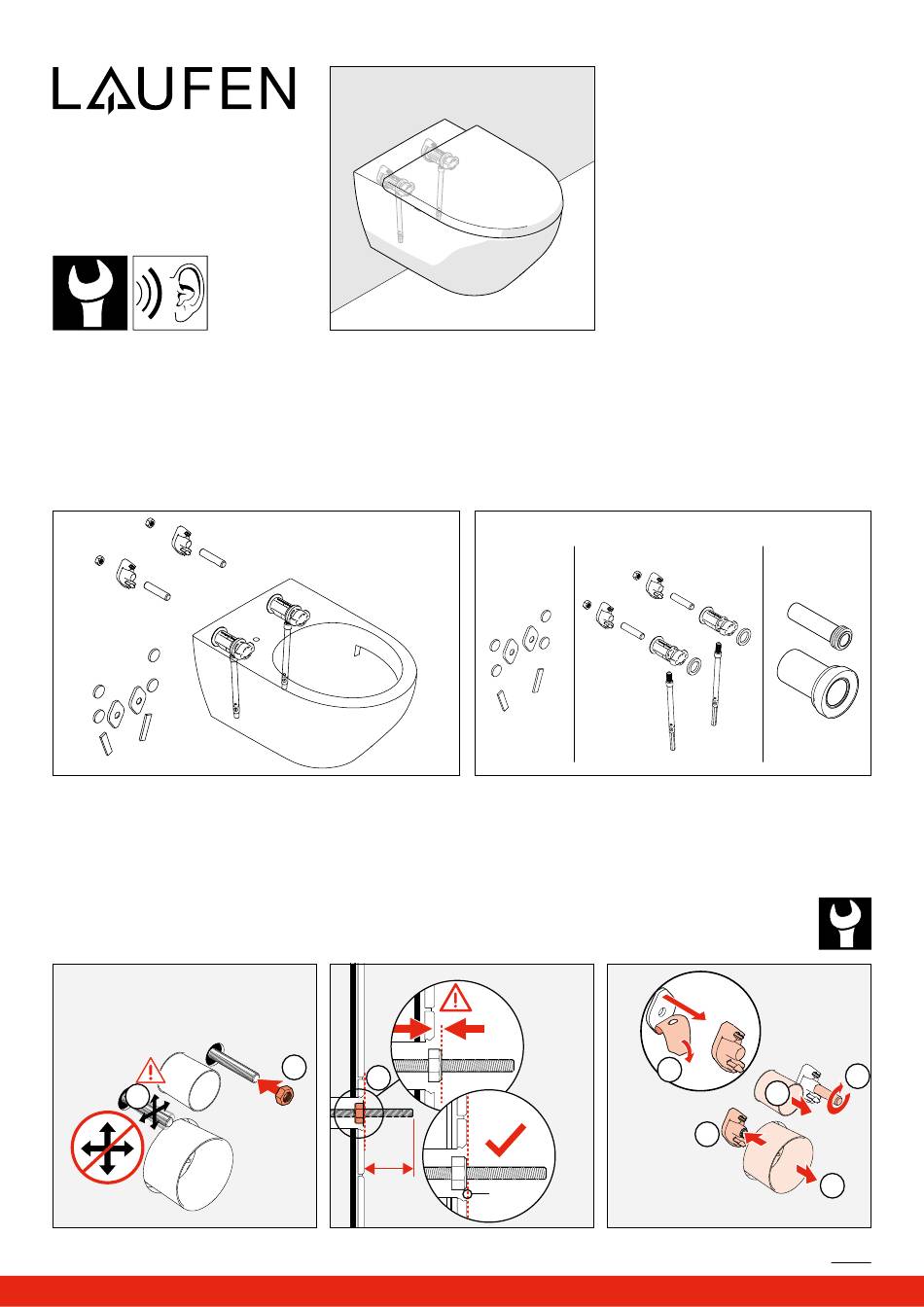 LAUFEN