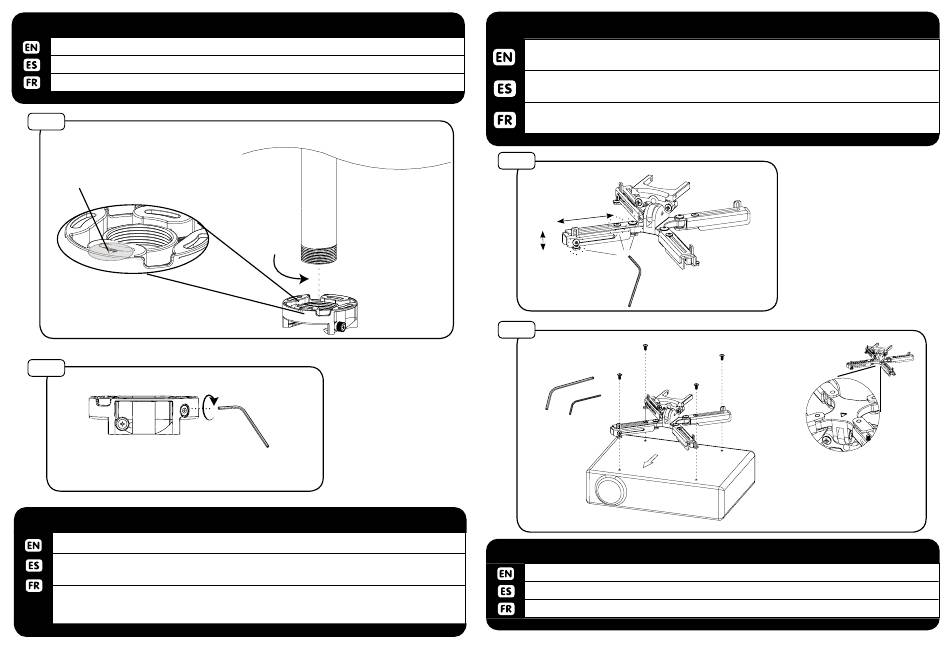 EN
ES
FR

EN
ES
FR

EN
ES
FR

EN
ES
FR