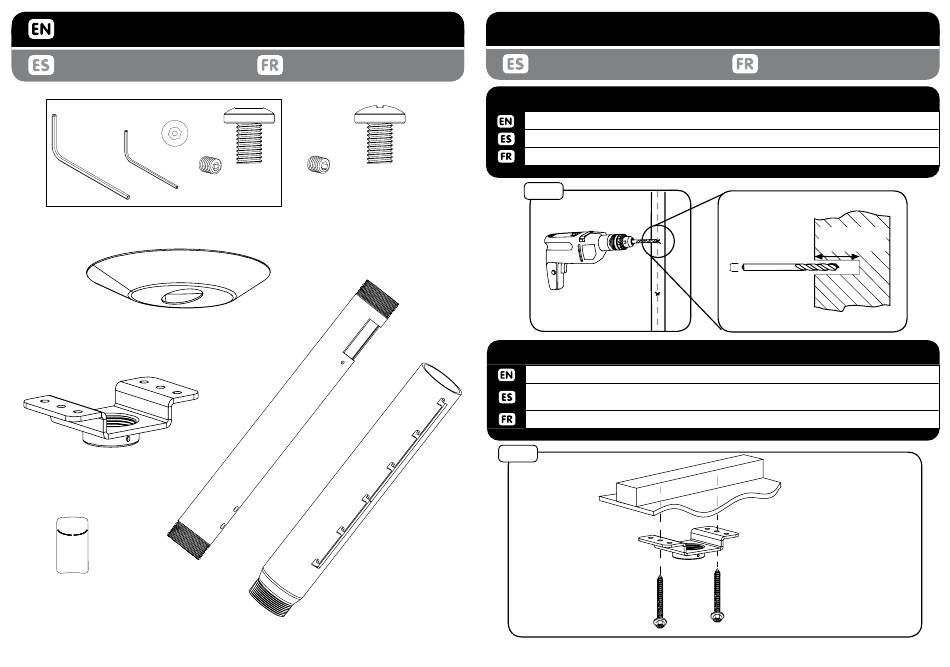 EN
ES FR

ES FR

EN
ES
FR

EN
ES
FR