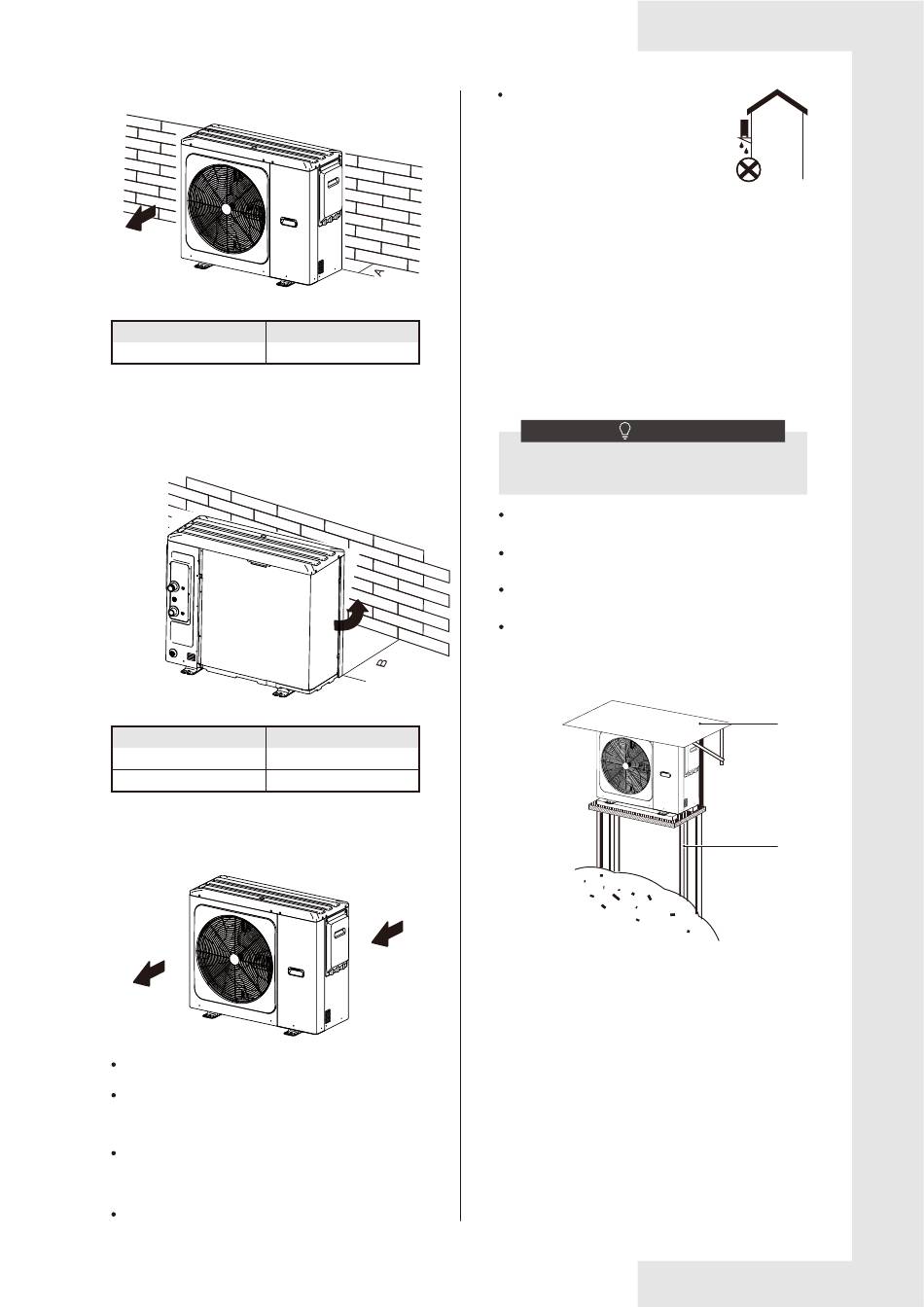 A

B