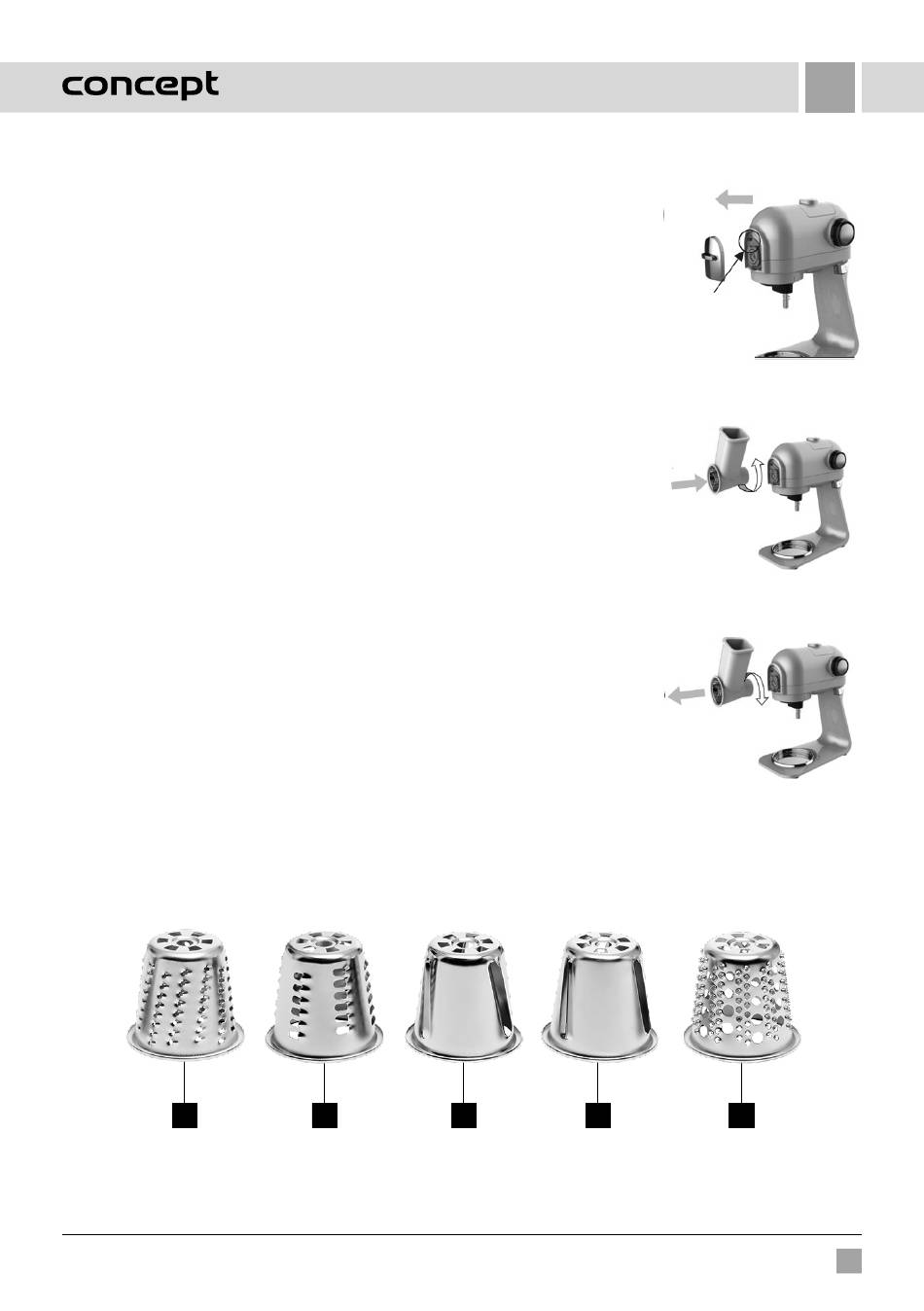 concept