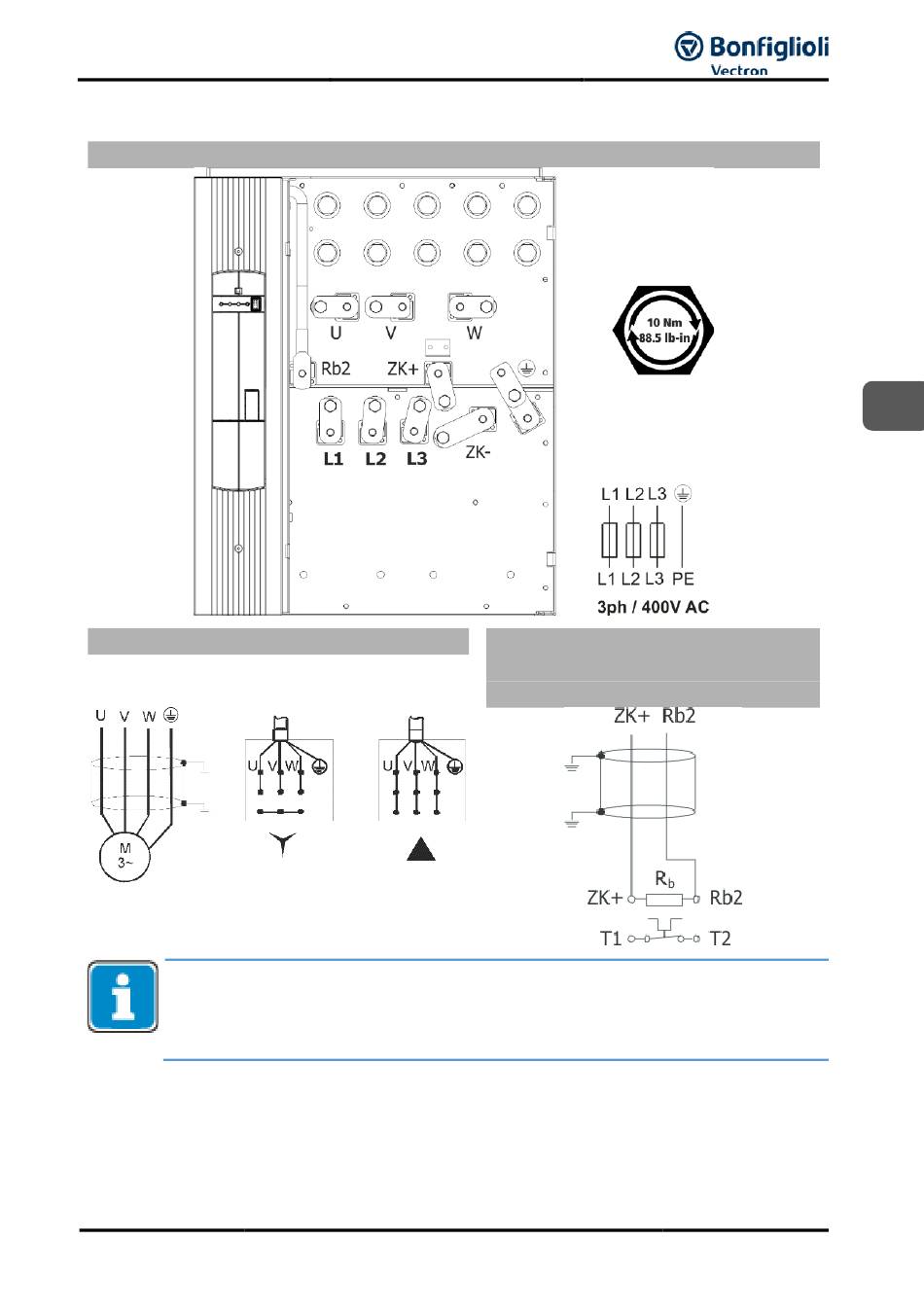 Bonfiglioli
Vectron

U V W
Rb2 ZK+
L1 L2 L3 ZK-

10 Nm
88.5 lb-in

L1 L2 L3
L1 L2 L3 PE
3ph / 400V AC

U V W
M
3~

U V W

U V W

ZK+ Rb2
$R_b$
ZK+ Rb2
T1 T2