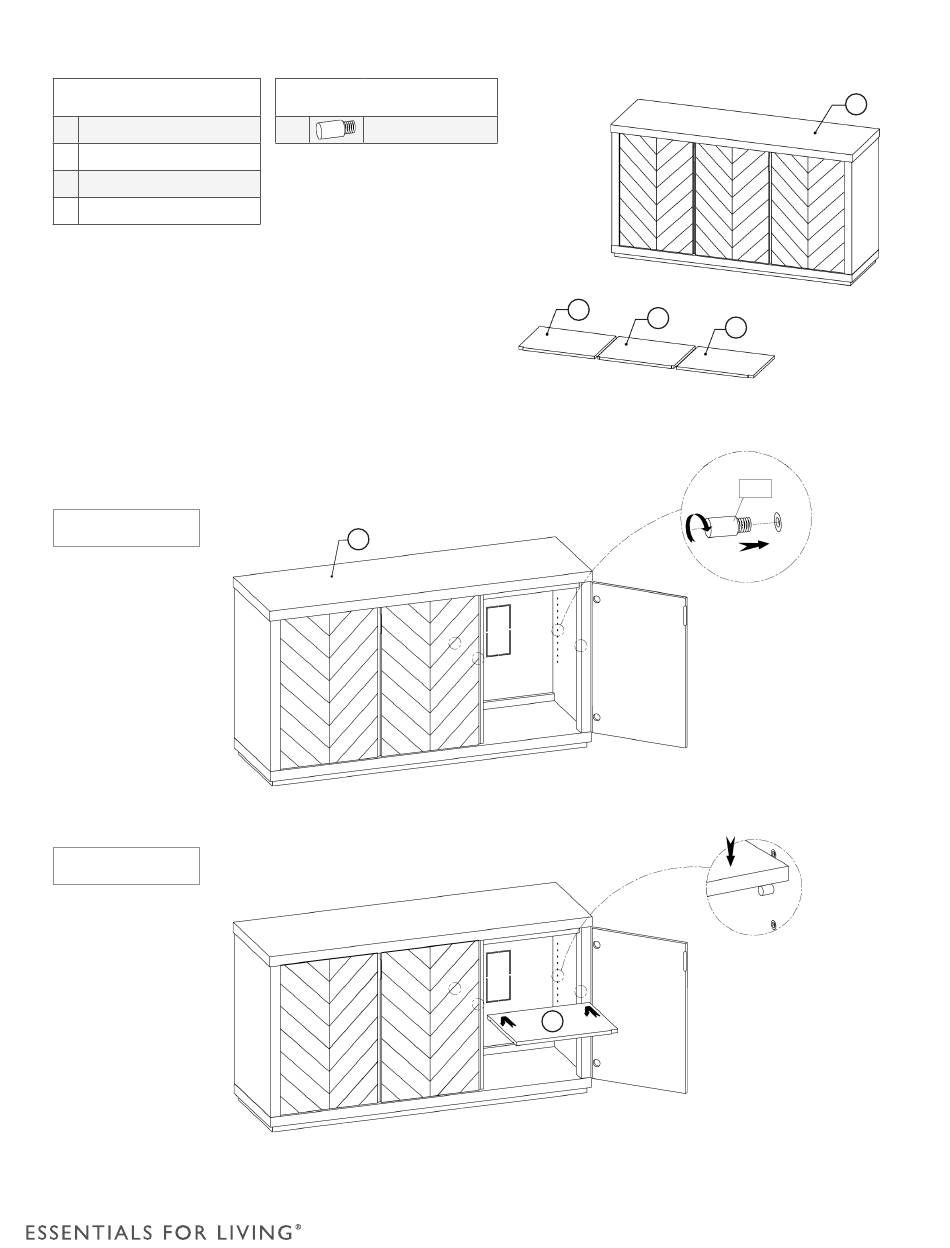 ESSENTIALS FOR LIVING®