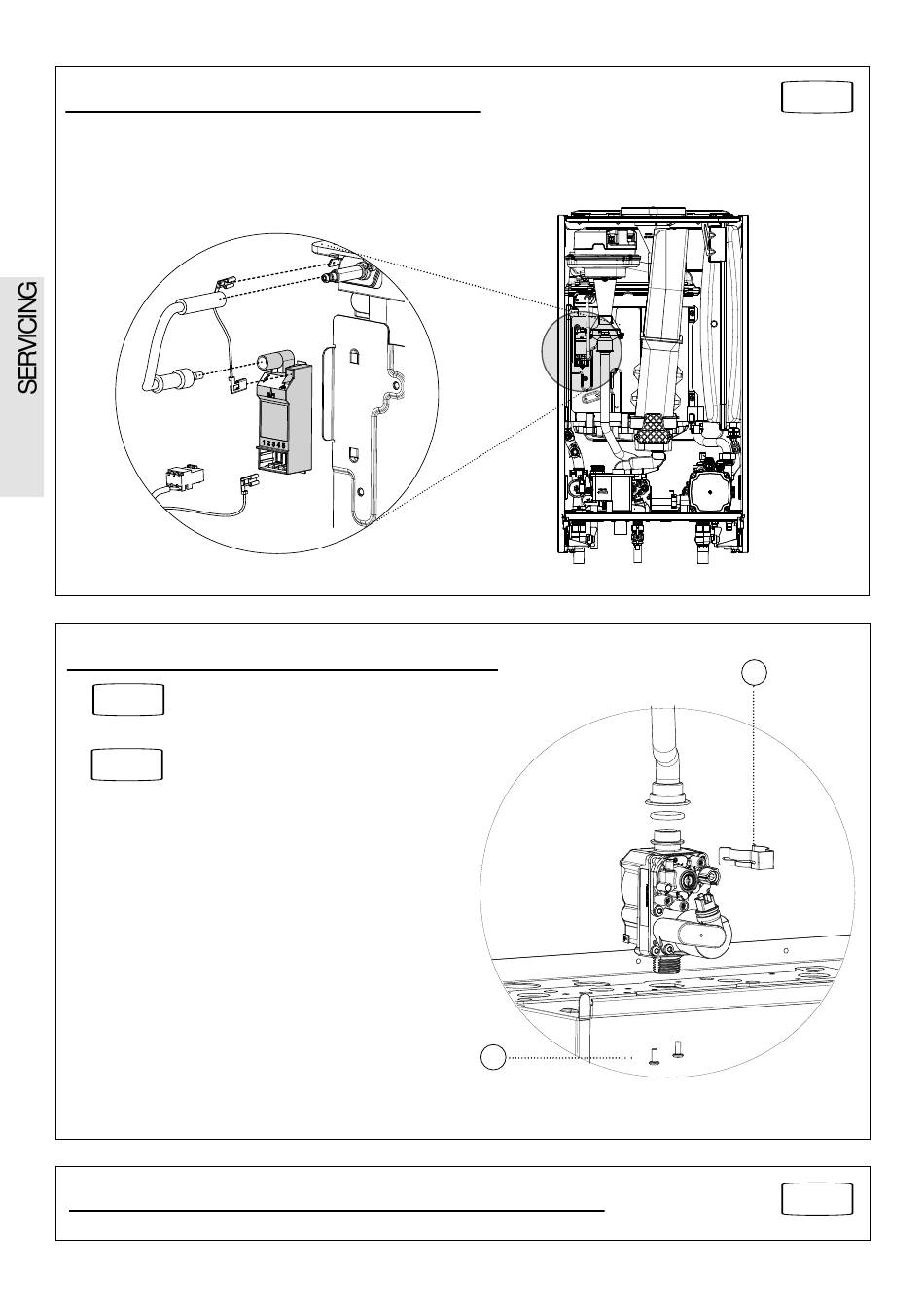 SERVICING

1 2 3 4 5