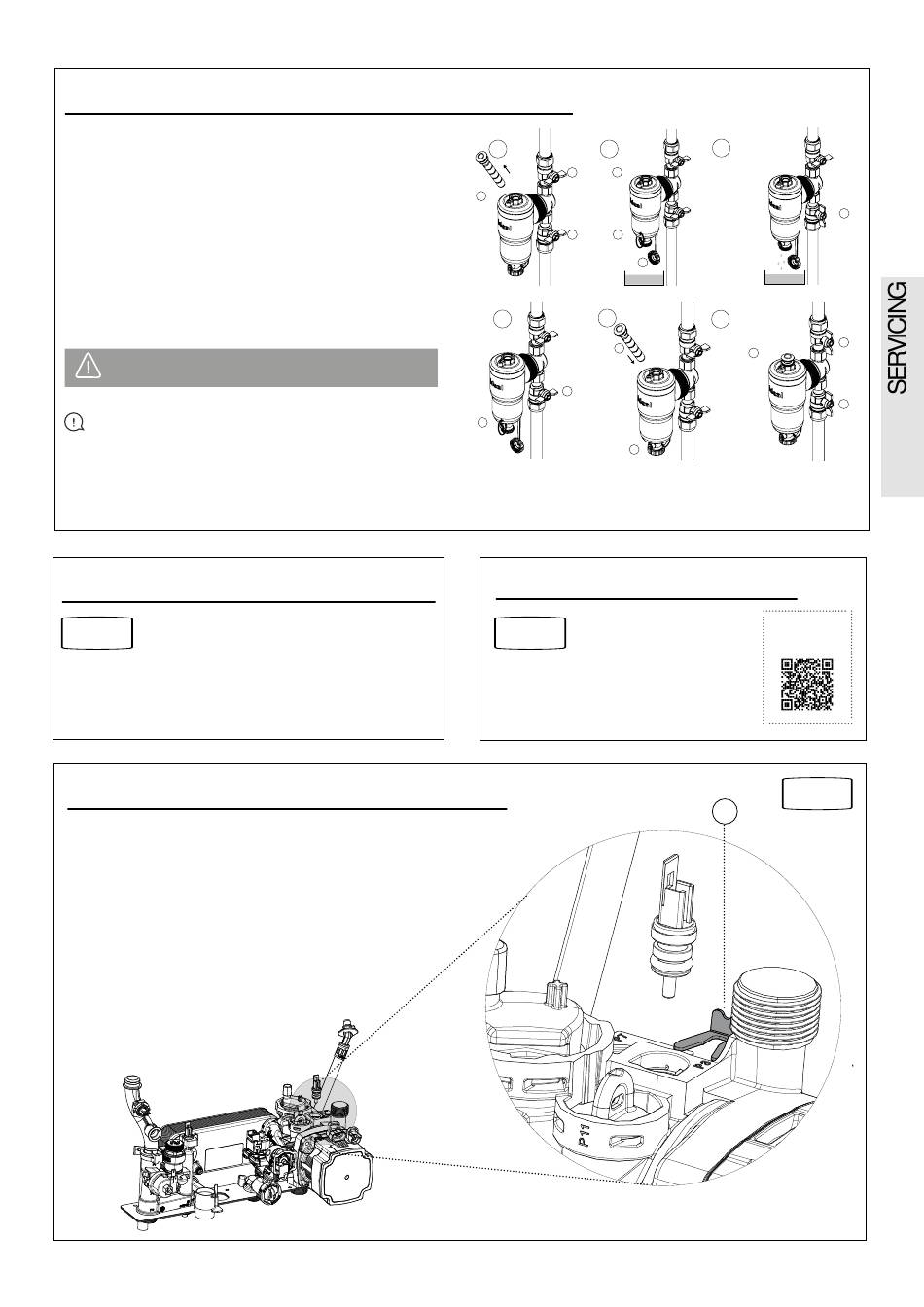 SERVICING