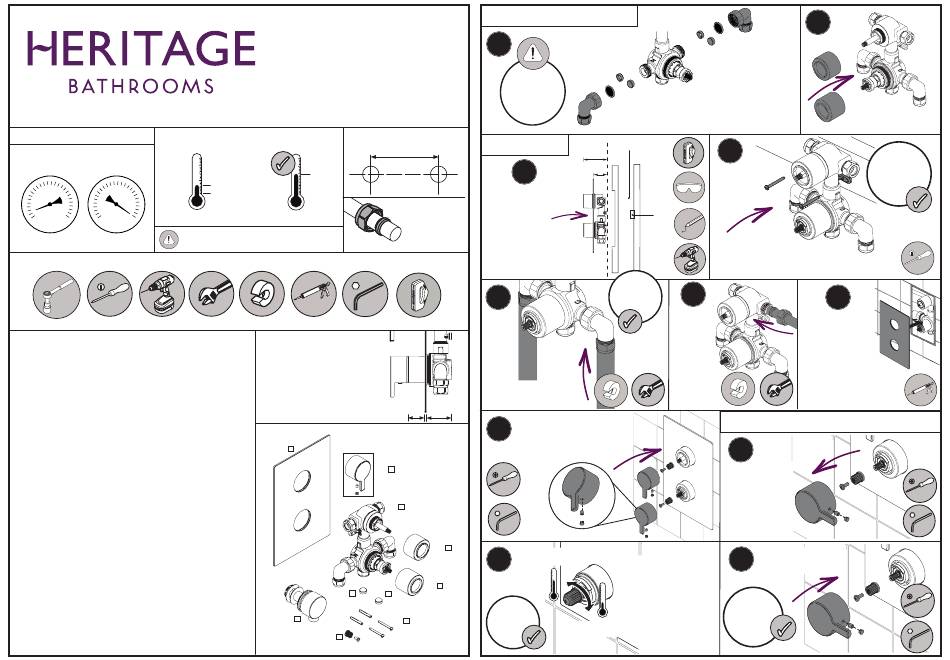 HERITAGE
BATHROOMS