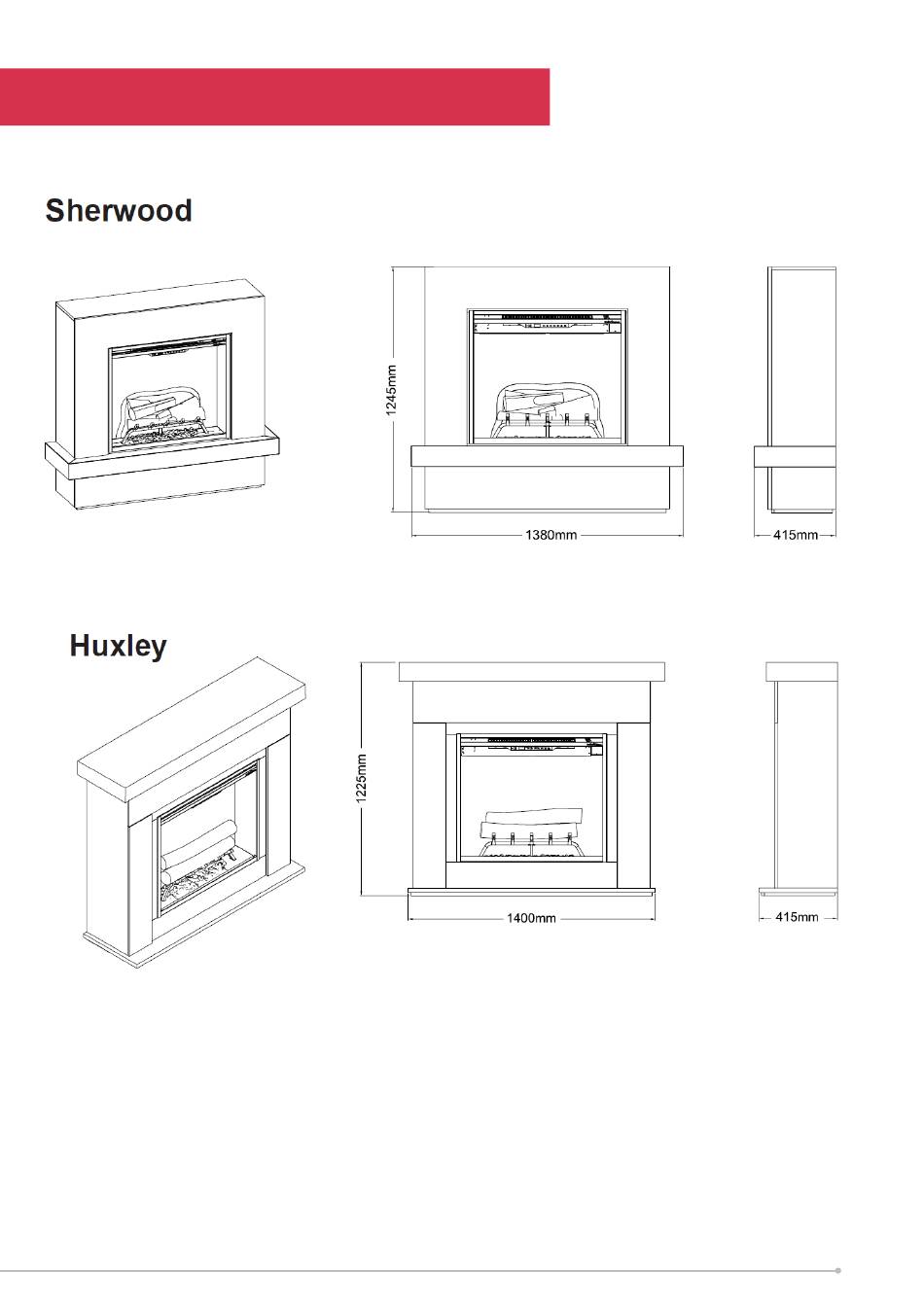 Sherwood

1245mm

1380mm

415mm

Huxley

1225mm

1400mm

415mm