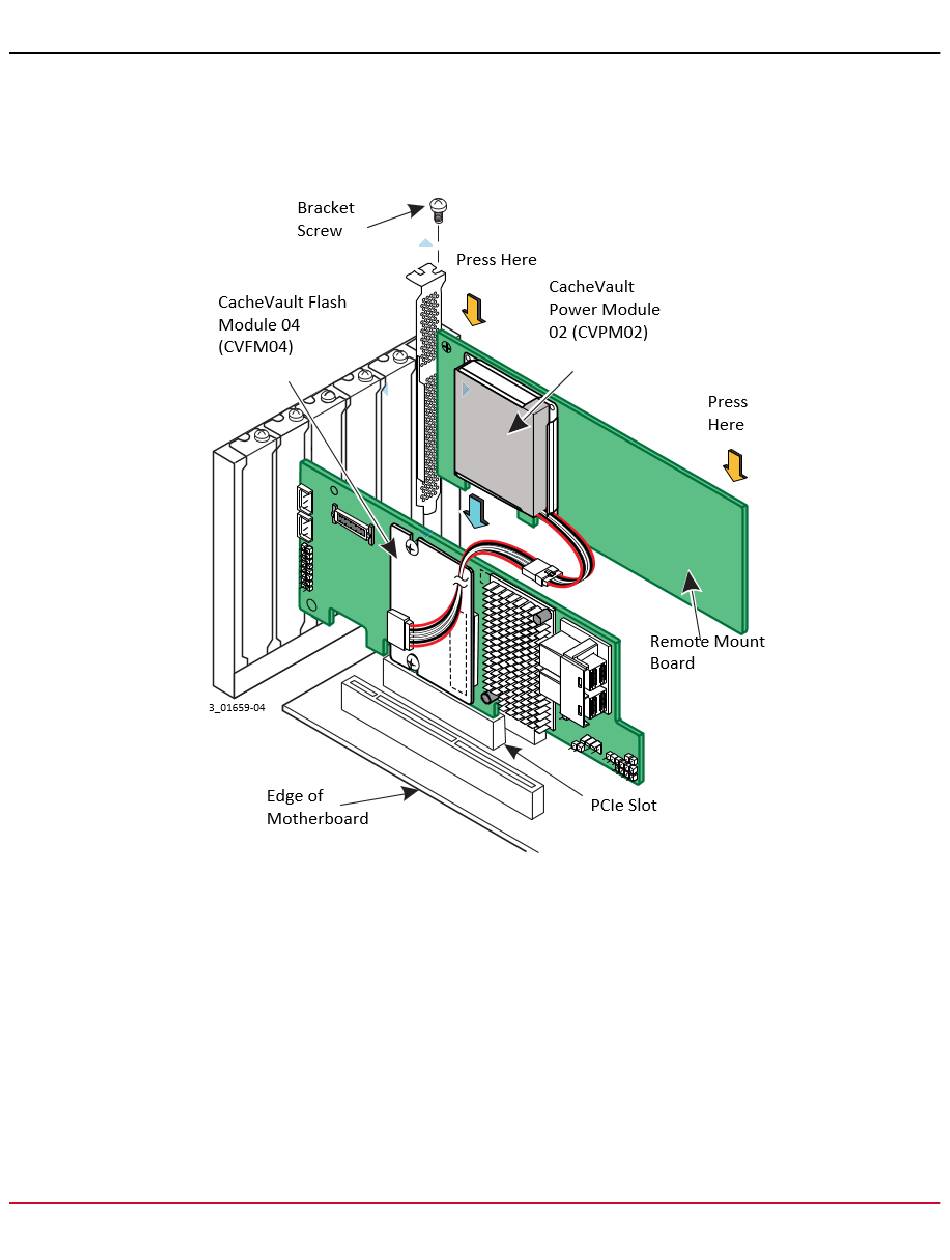 Bracket Screw

Press Here

CacheVault Flash Module 04 (CVFM04)

CacheVault Power Module 02 (CVPM02)

Press Here

Remote Mount Board

3_01659-04

Edge of Motherboard

PCIe Slot