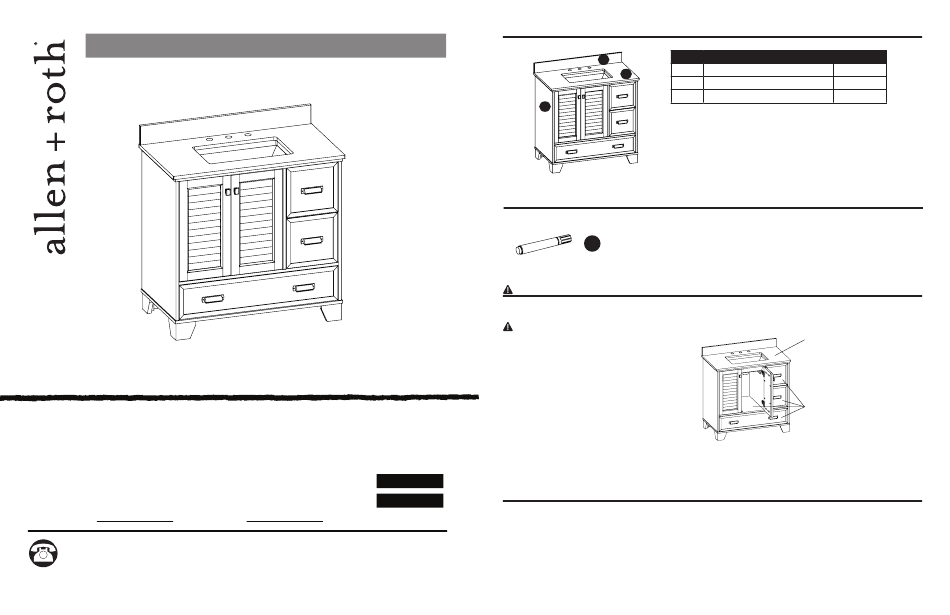 allen + roth