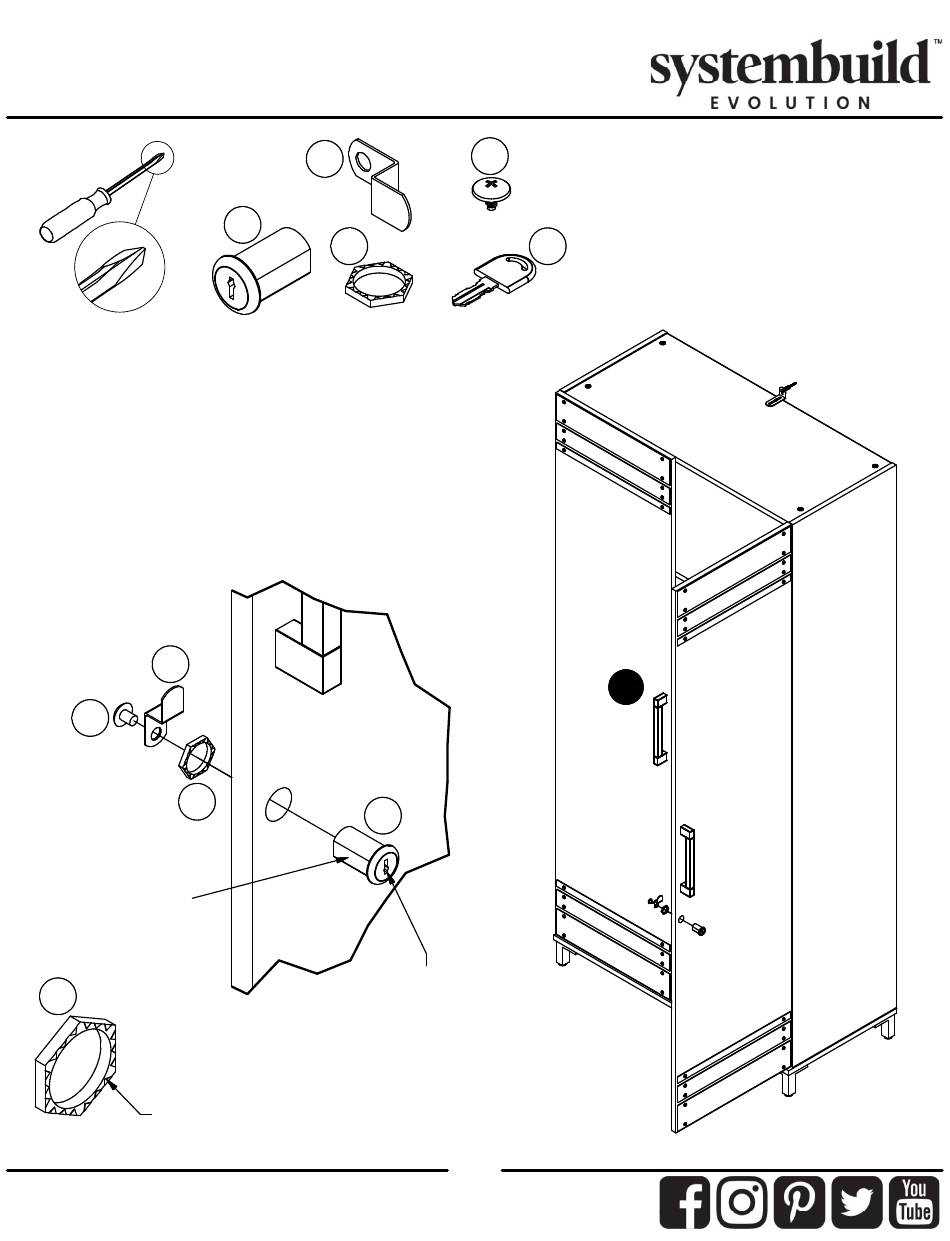 systembuild™
EVOLUTION

You
Tube