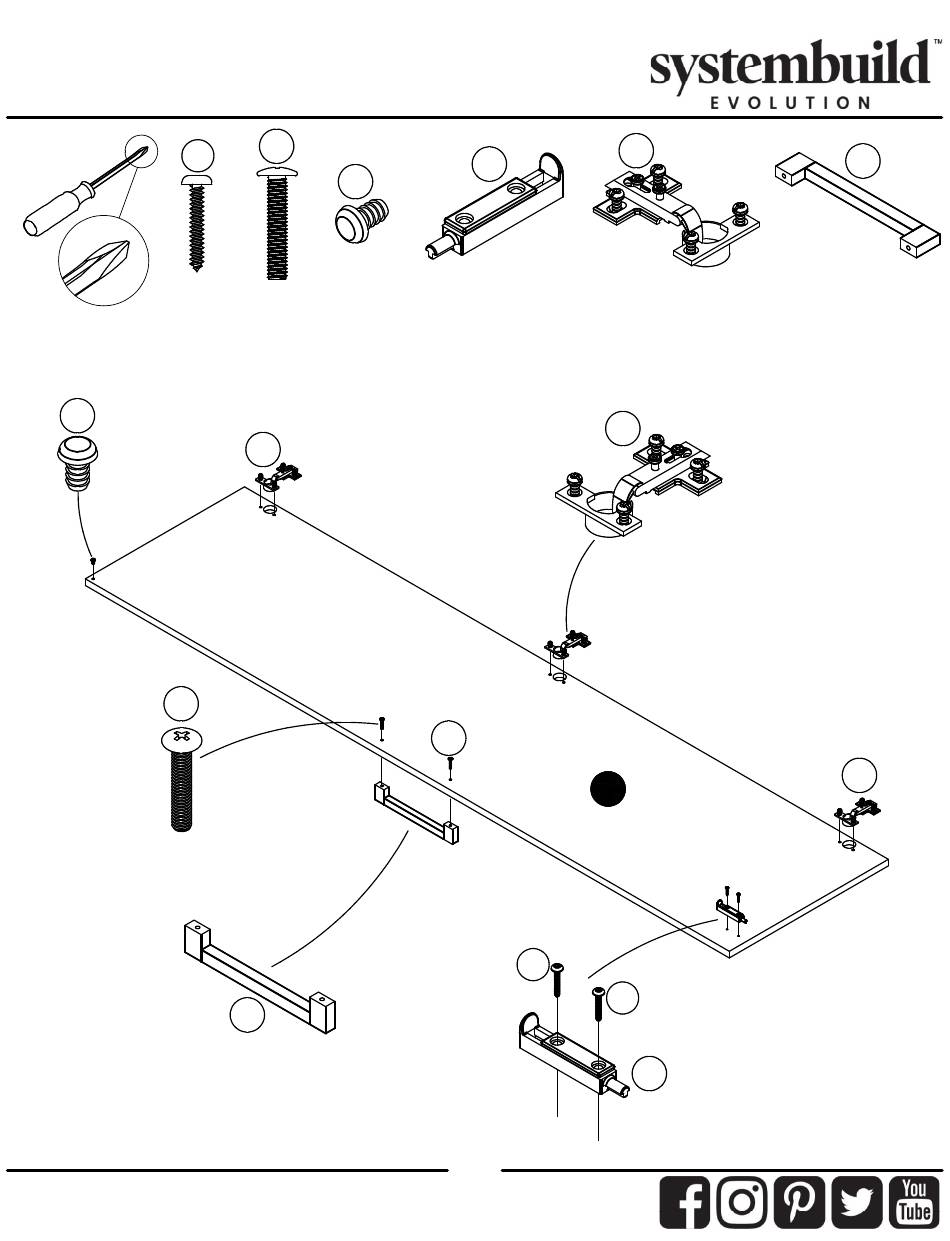 systembuild™
EVOLUTION

You
Tube