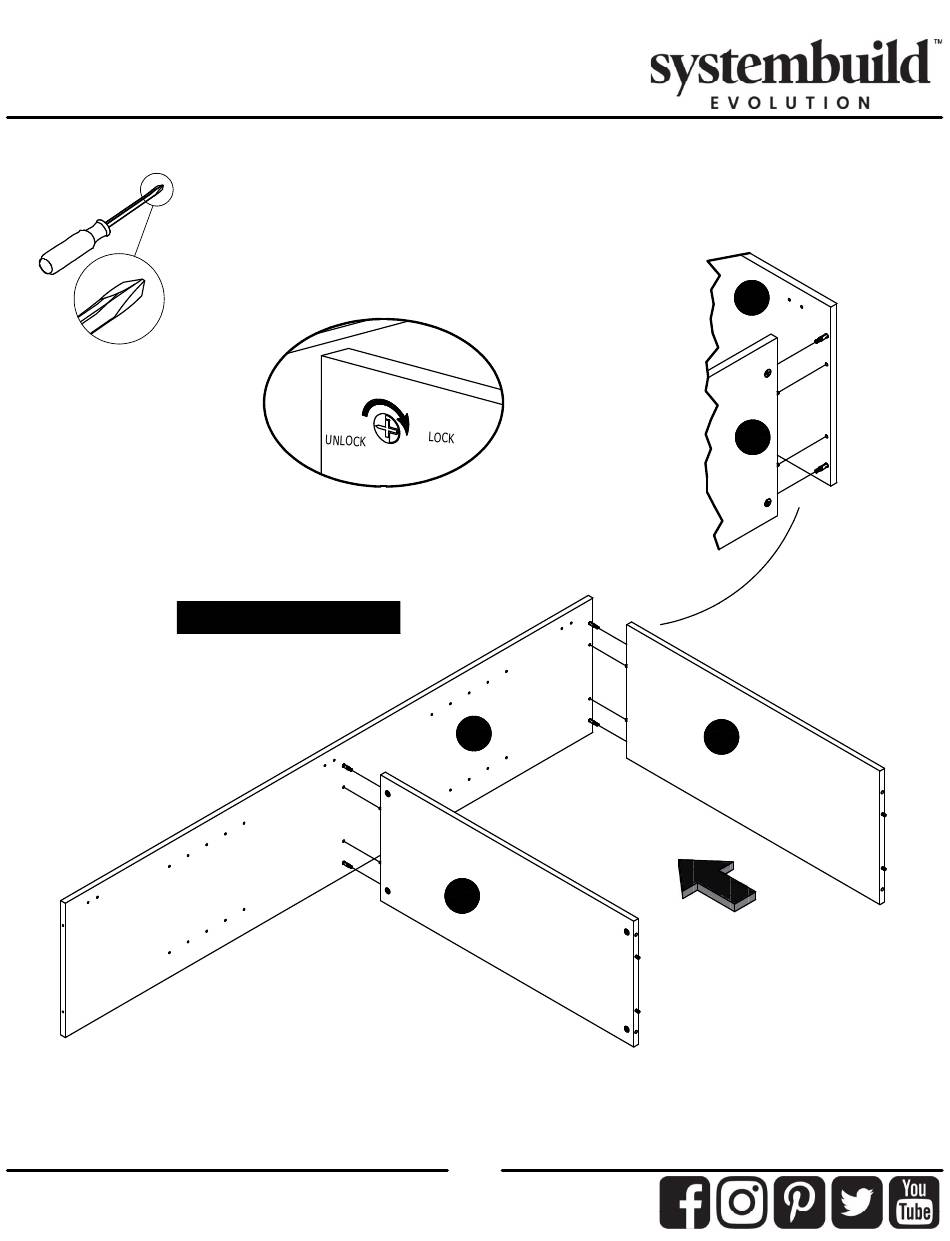 systembuild™
EVOLUTION

UNLOCK LOCK

You
Tube