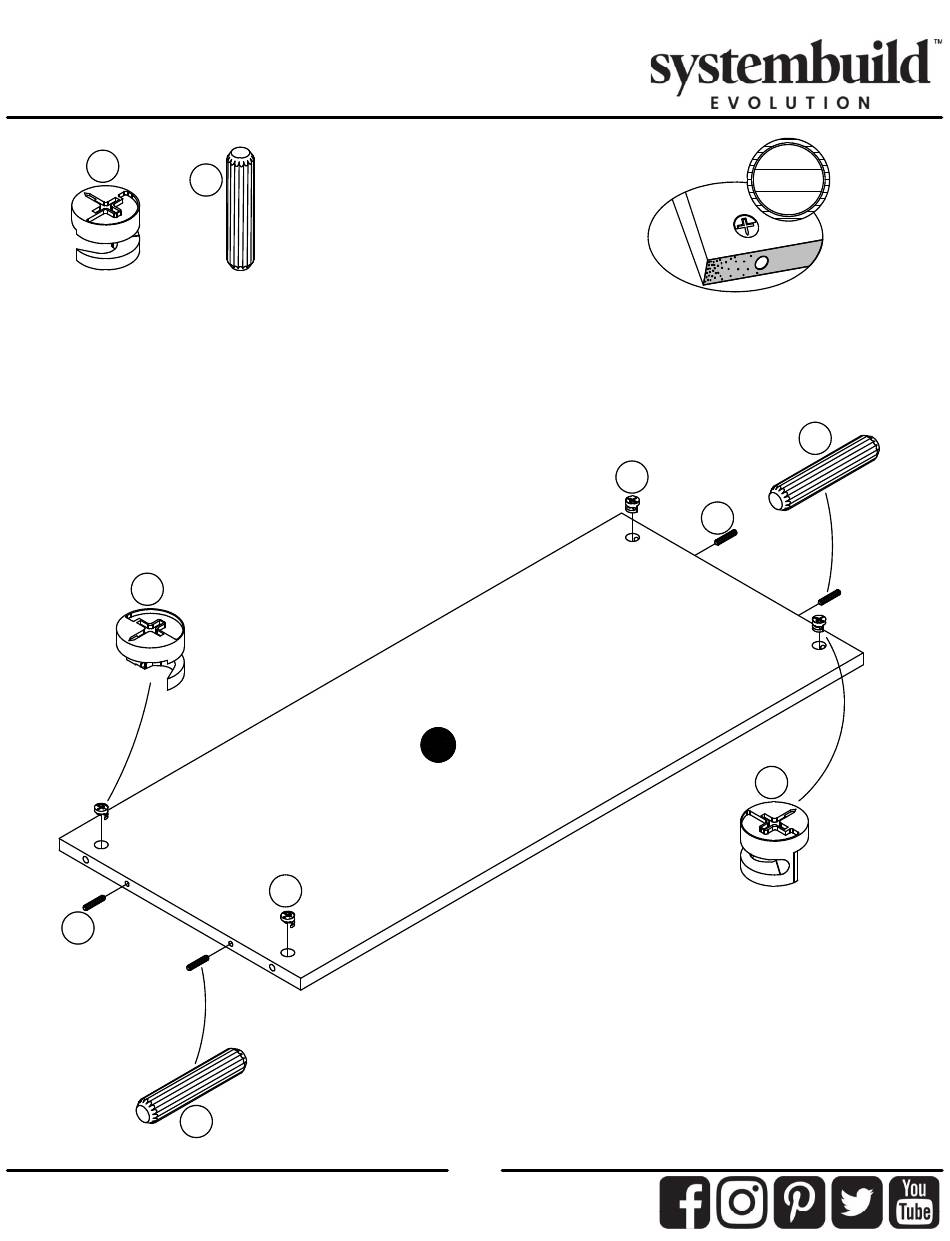 systembuild™
EVOLUTION

You
Tube