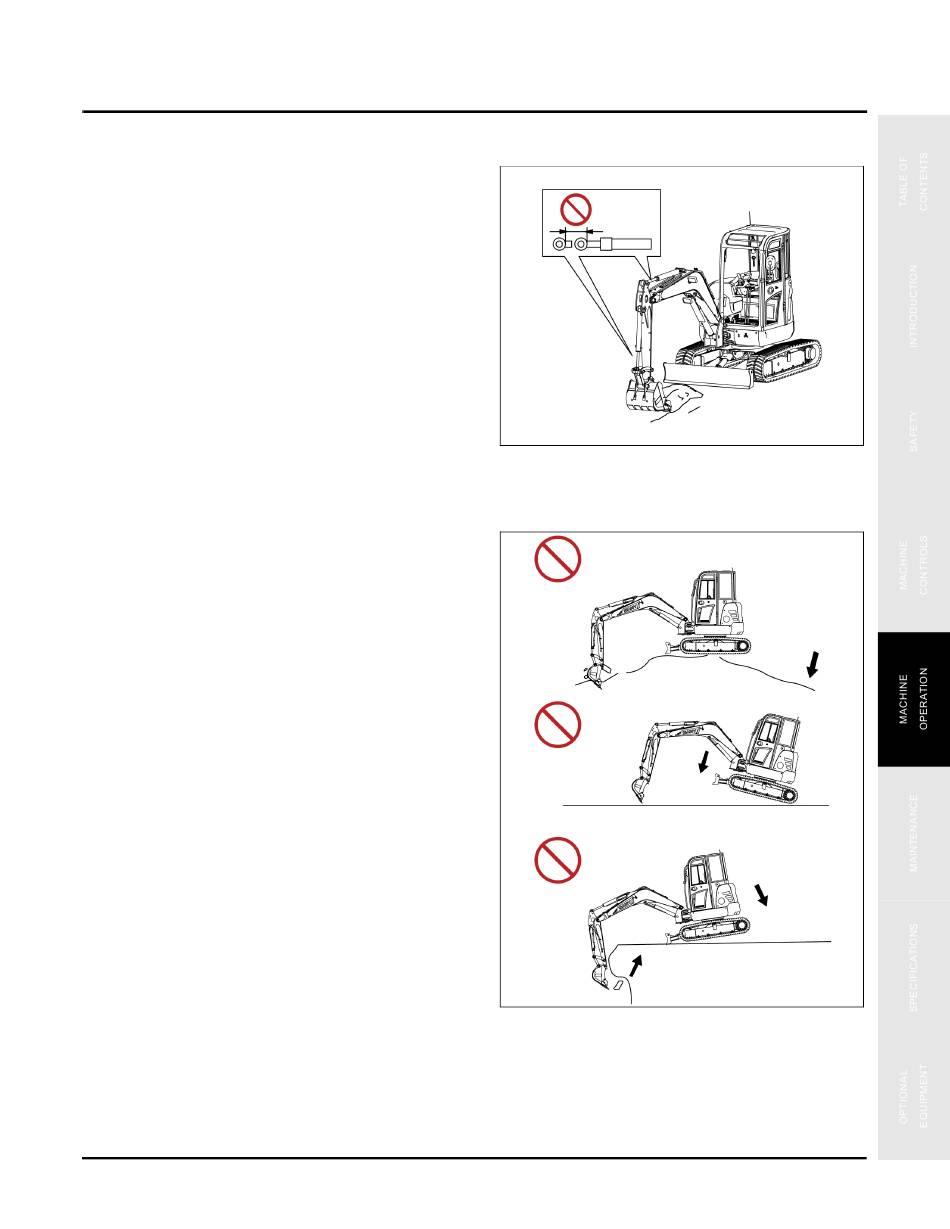 TABLE OF CONTENTS

INTRODUCTION

SAFETY

MACHINE CONTROLS

MACHINE OPERATION

MAINTENANCE

SPECIFICATIONS

OPTIONAL EQUIPMENT