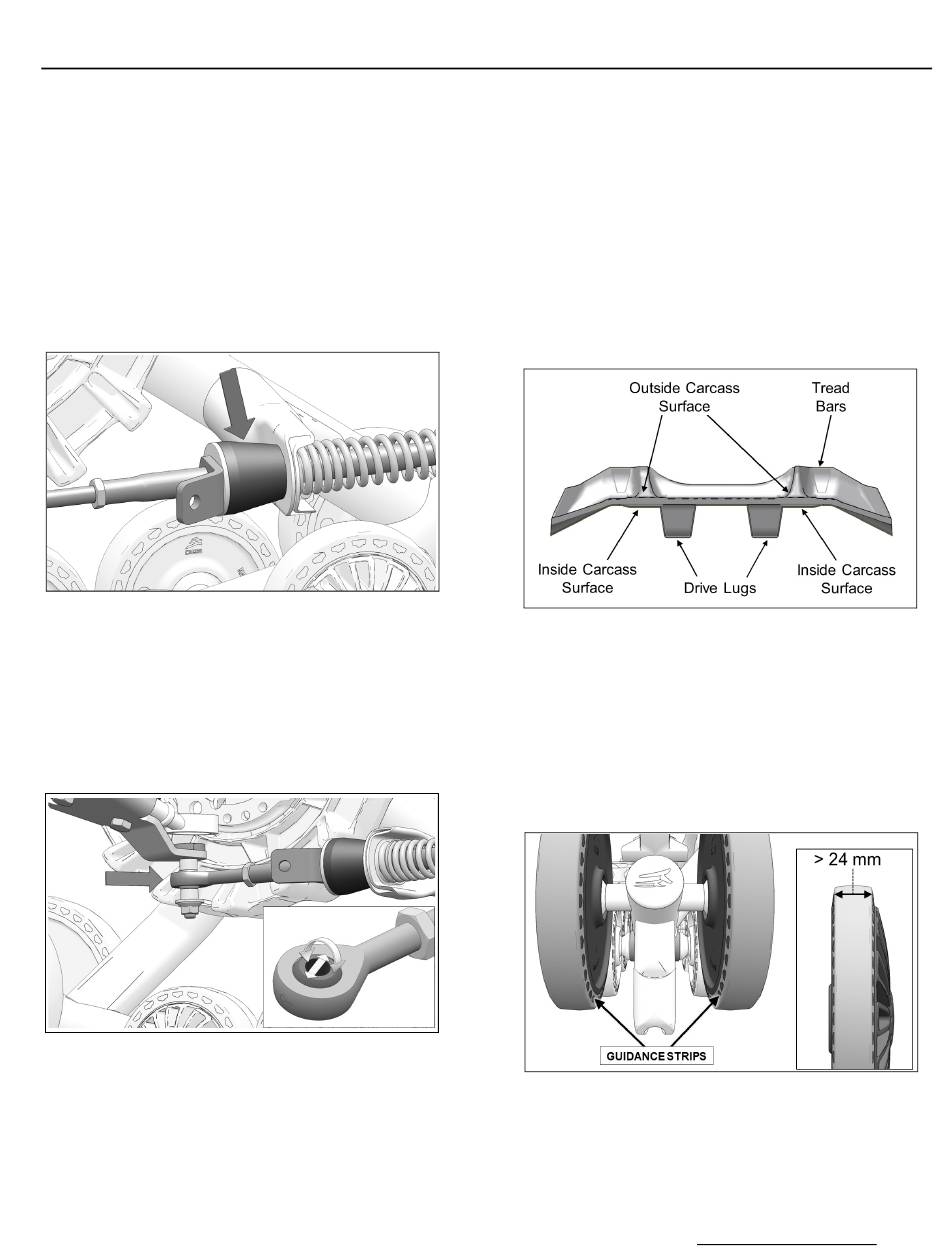 Outside Carcass Surface

Tread Bars

Inside Carcass Surface

Drive Lugs

Inside Carcass Surface

> 24 mm

GUIDANCE STRIPS