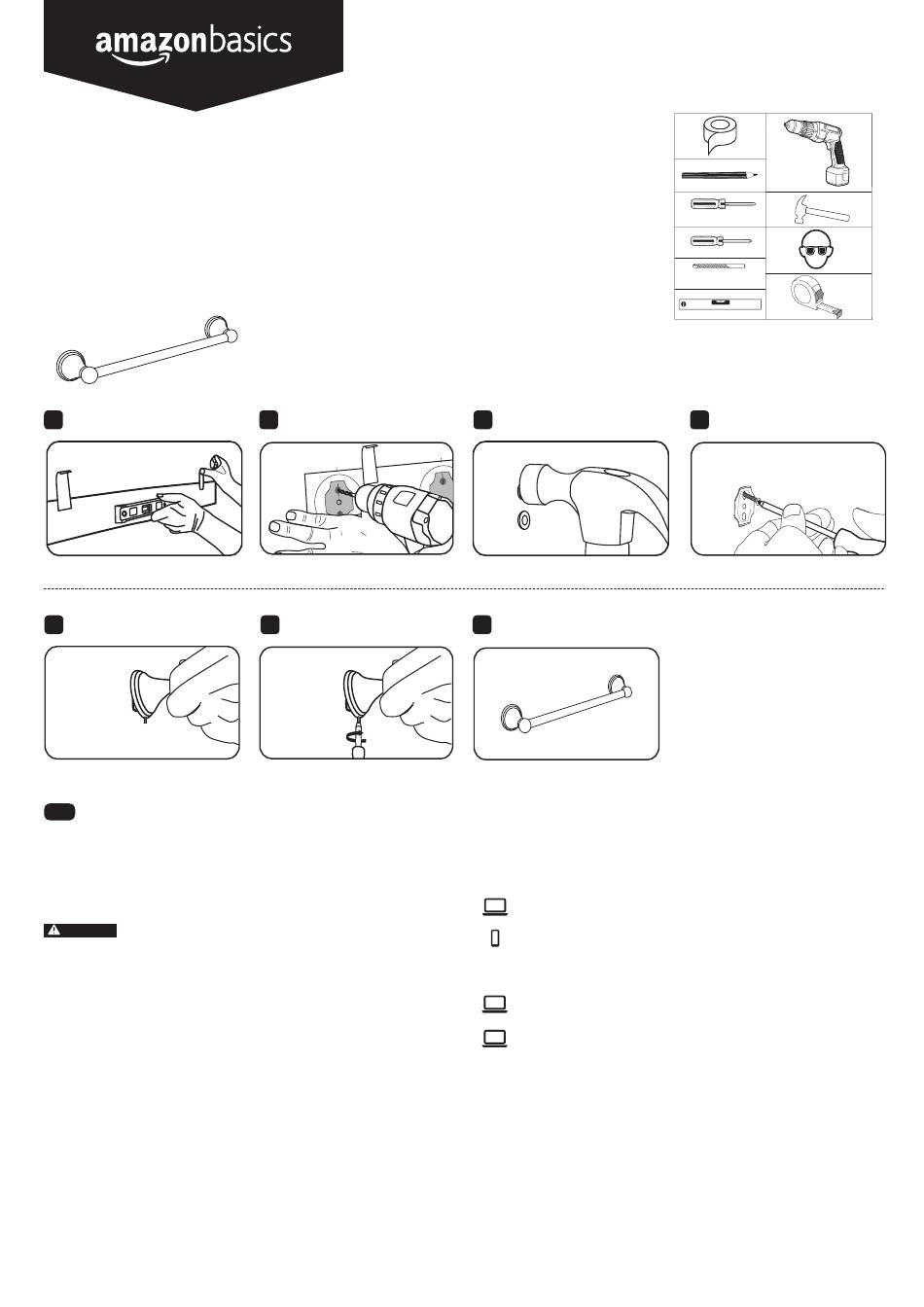 amazonbasics