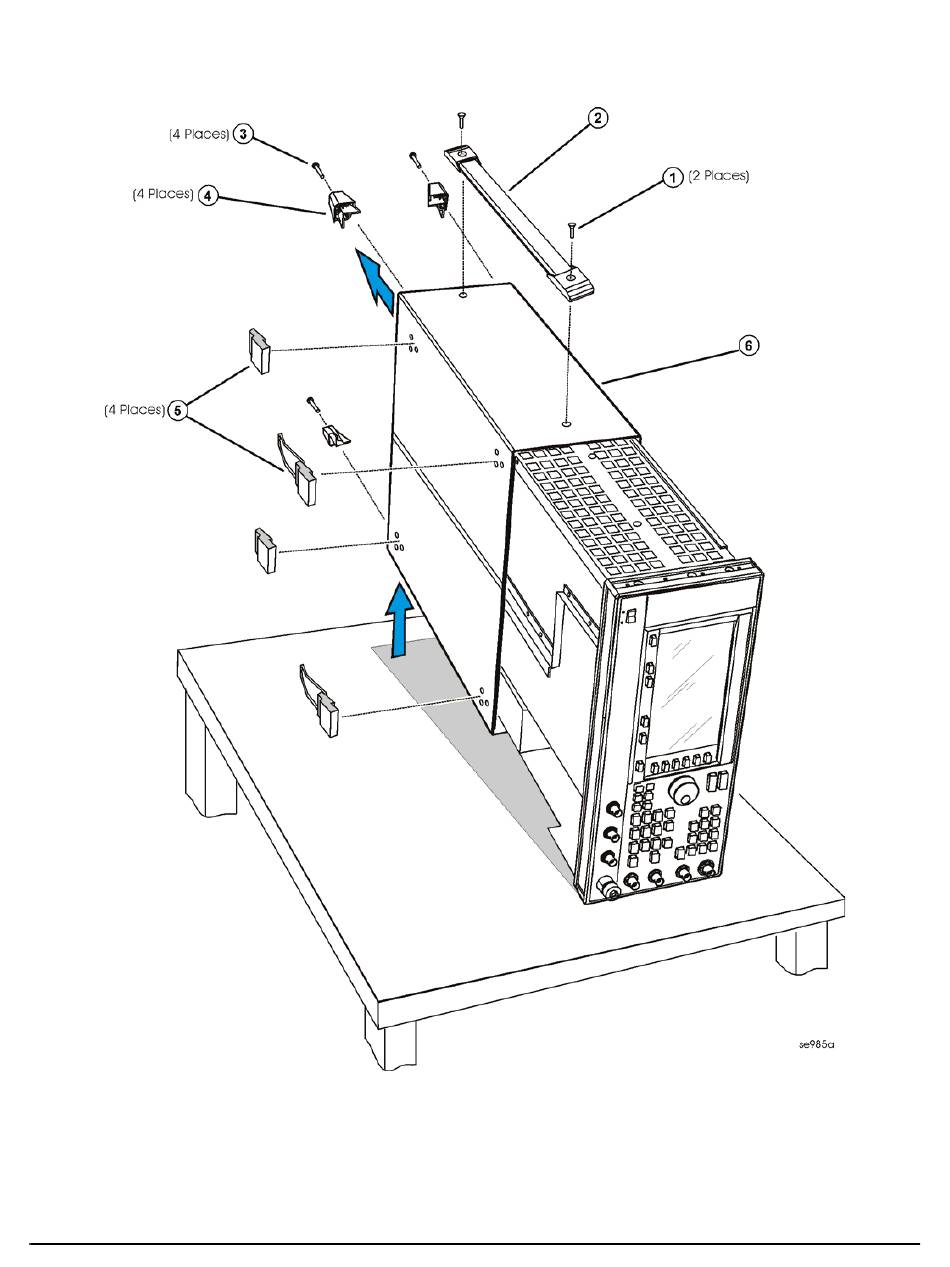 (4 Places) 3

2

(4 Places) 4

1 (2 Places)

6

(4 Places) 5

se985a