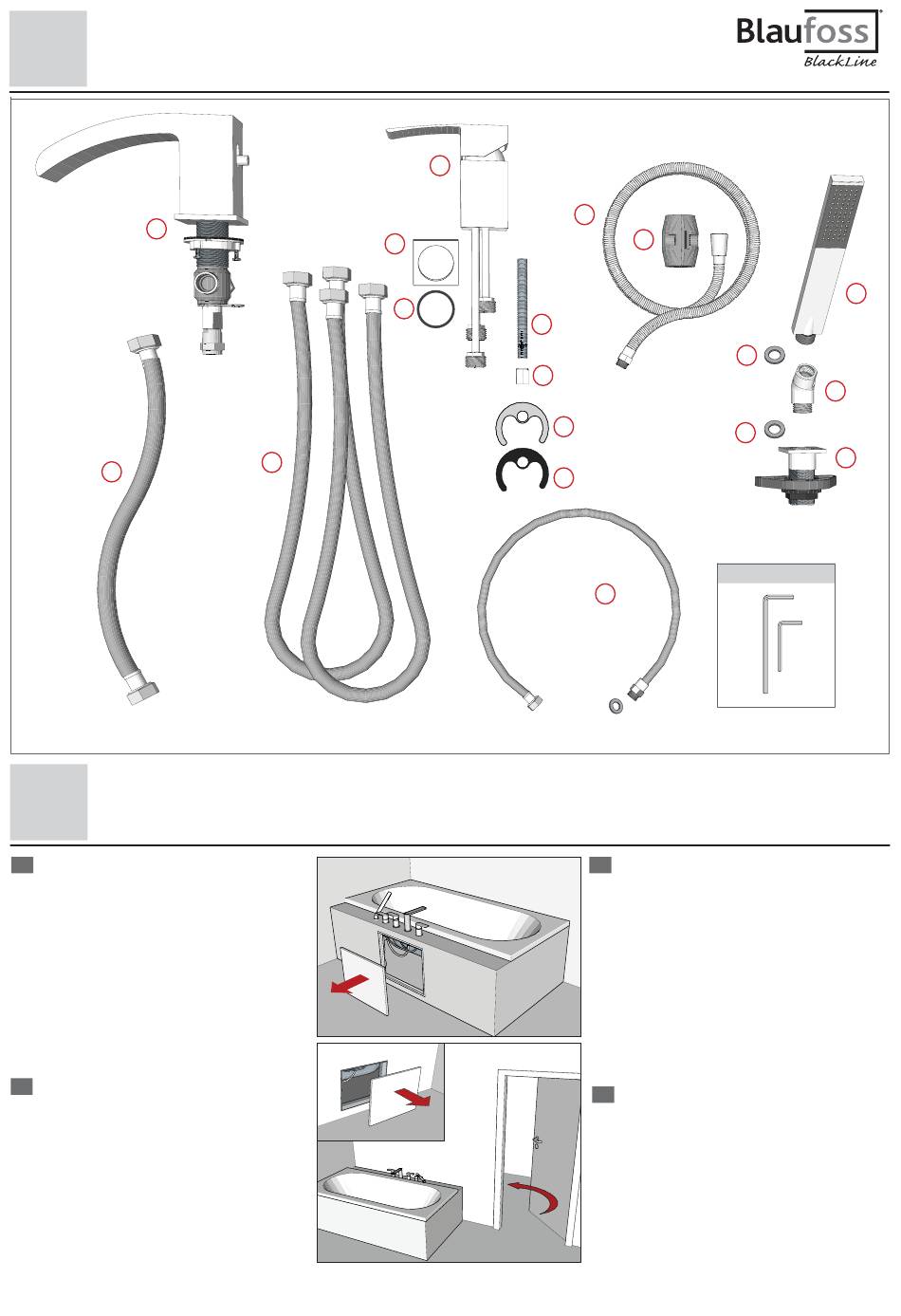 Blaufoss®
BlackLine