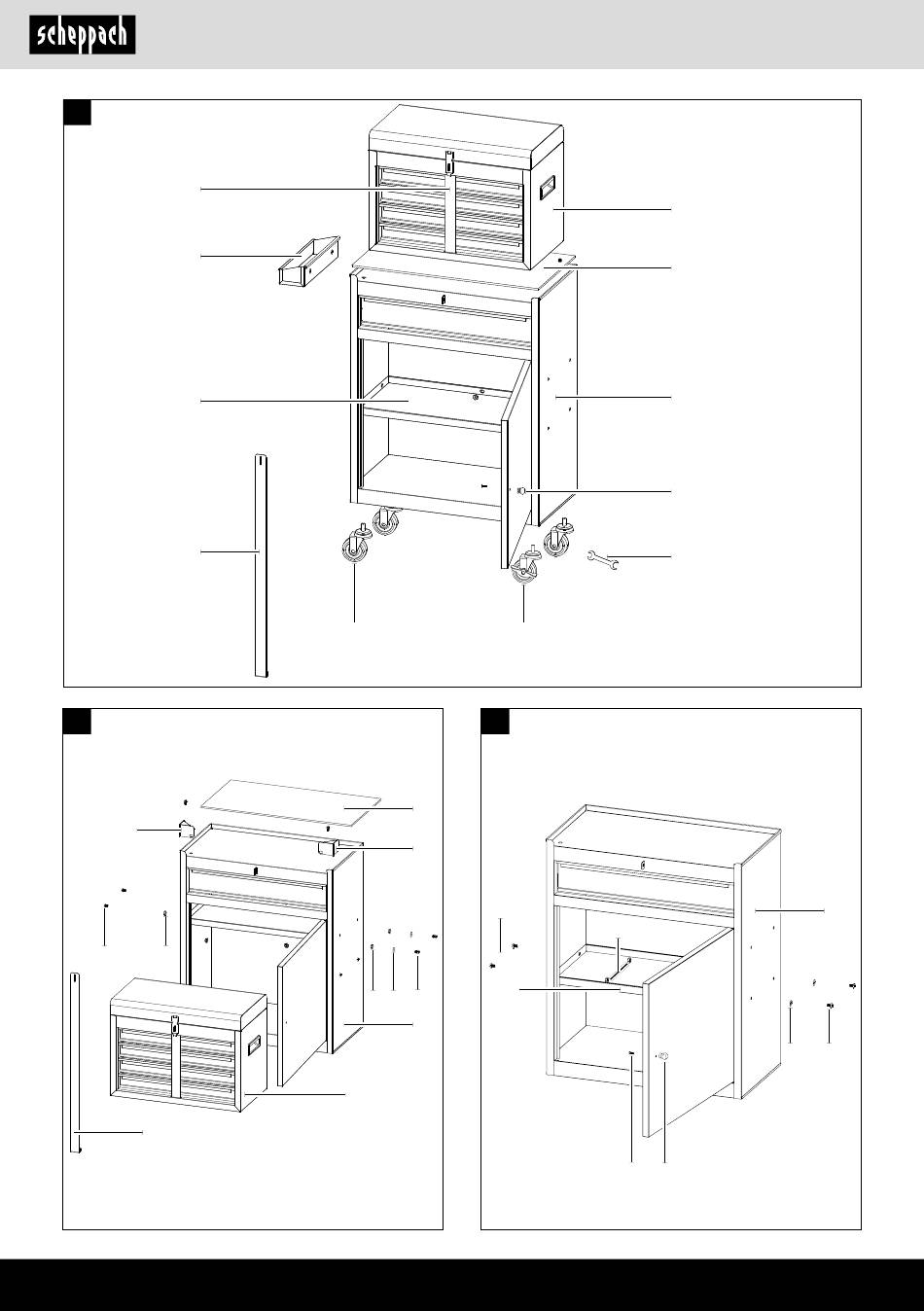 scheppach