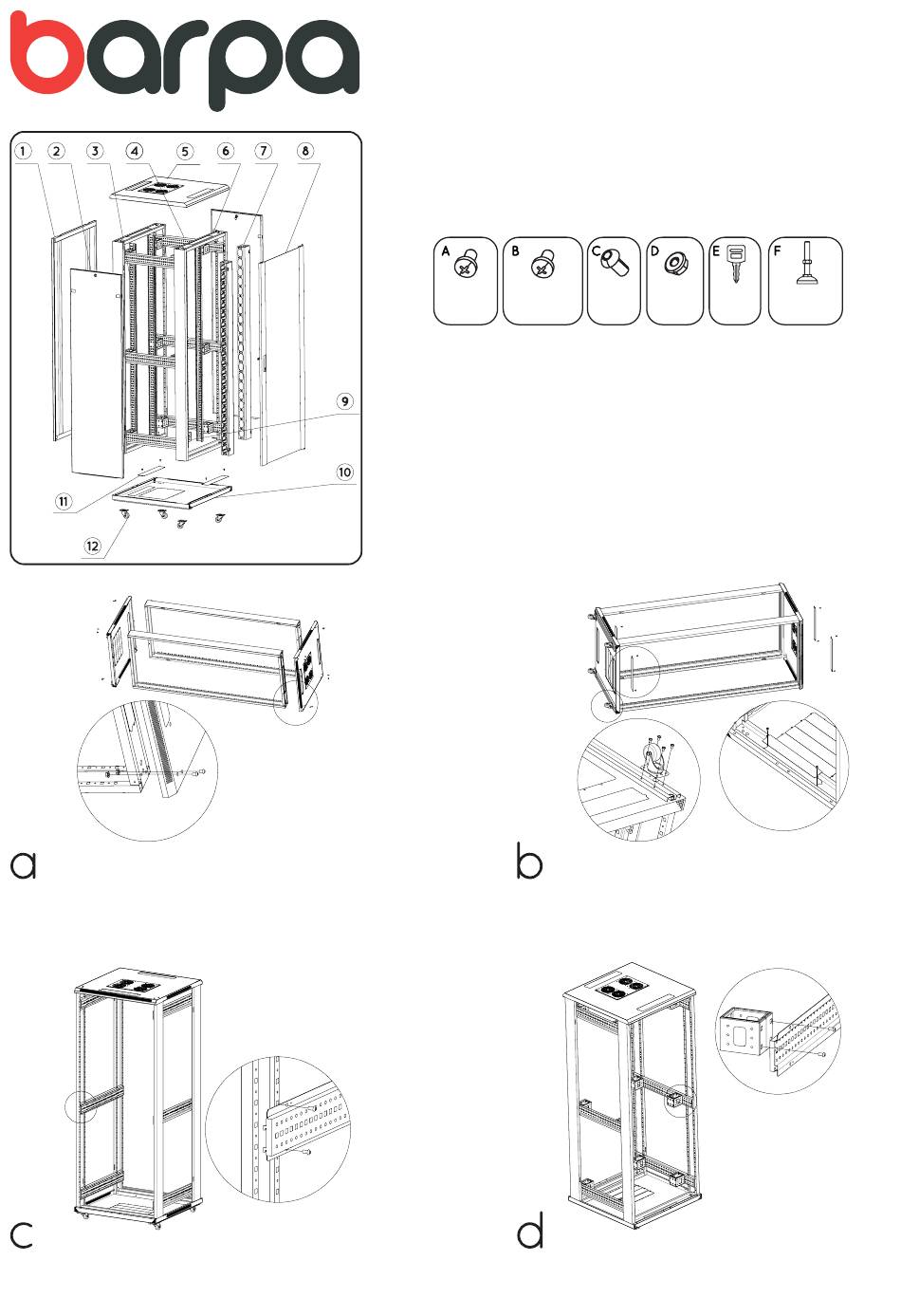 barpa

1 2 3 4 5 6 7 8

9

10

11

12

A B C D E F

a

b

c

d