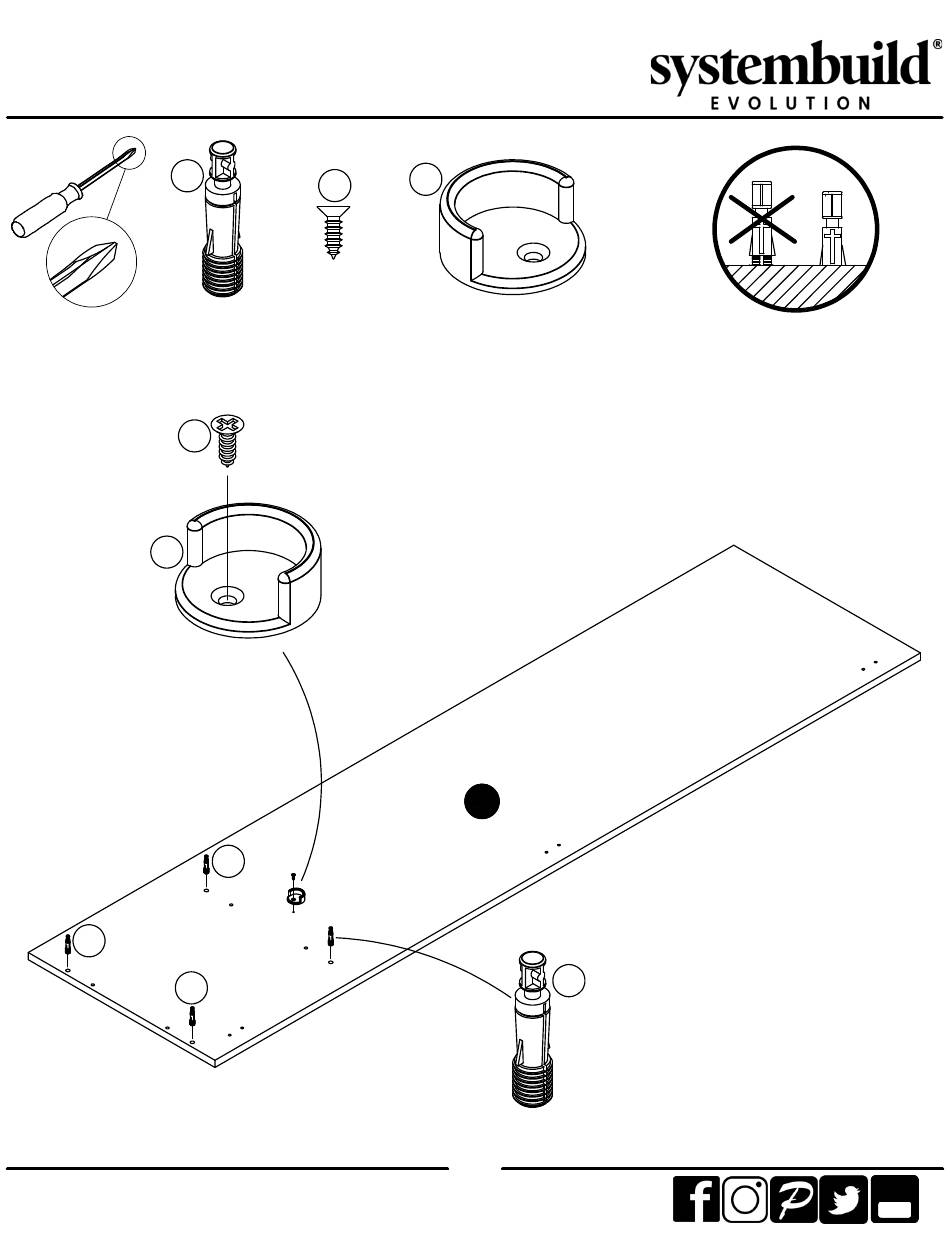 systembuild®
EVOLUTION