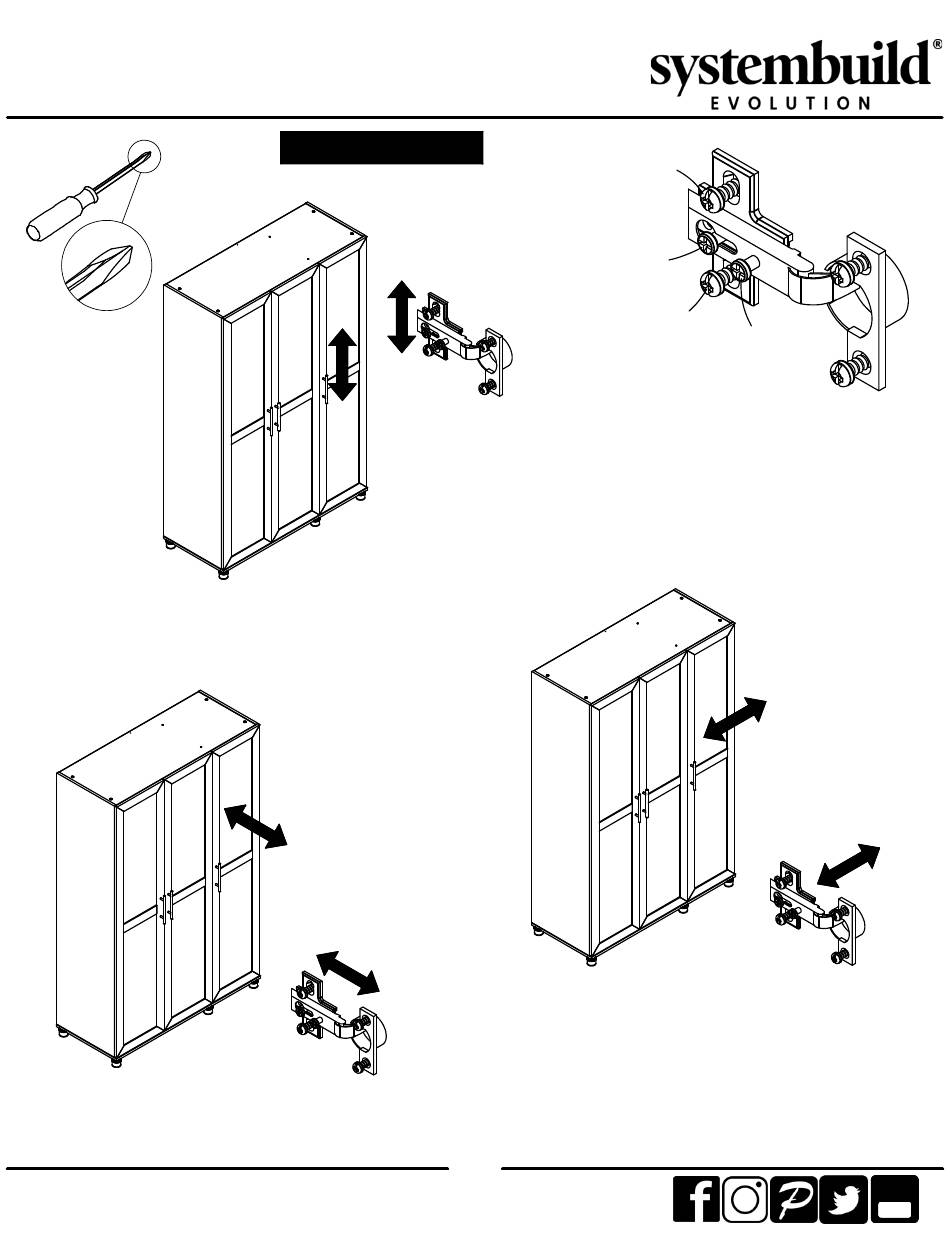 systembuild®
EVOLUTION