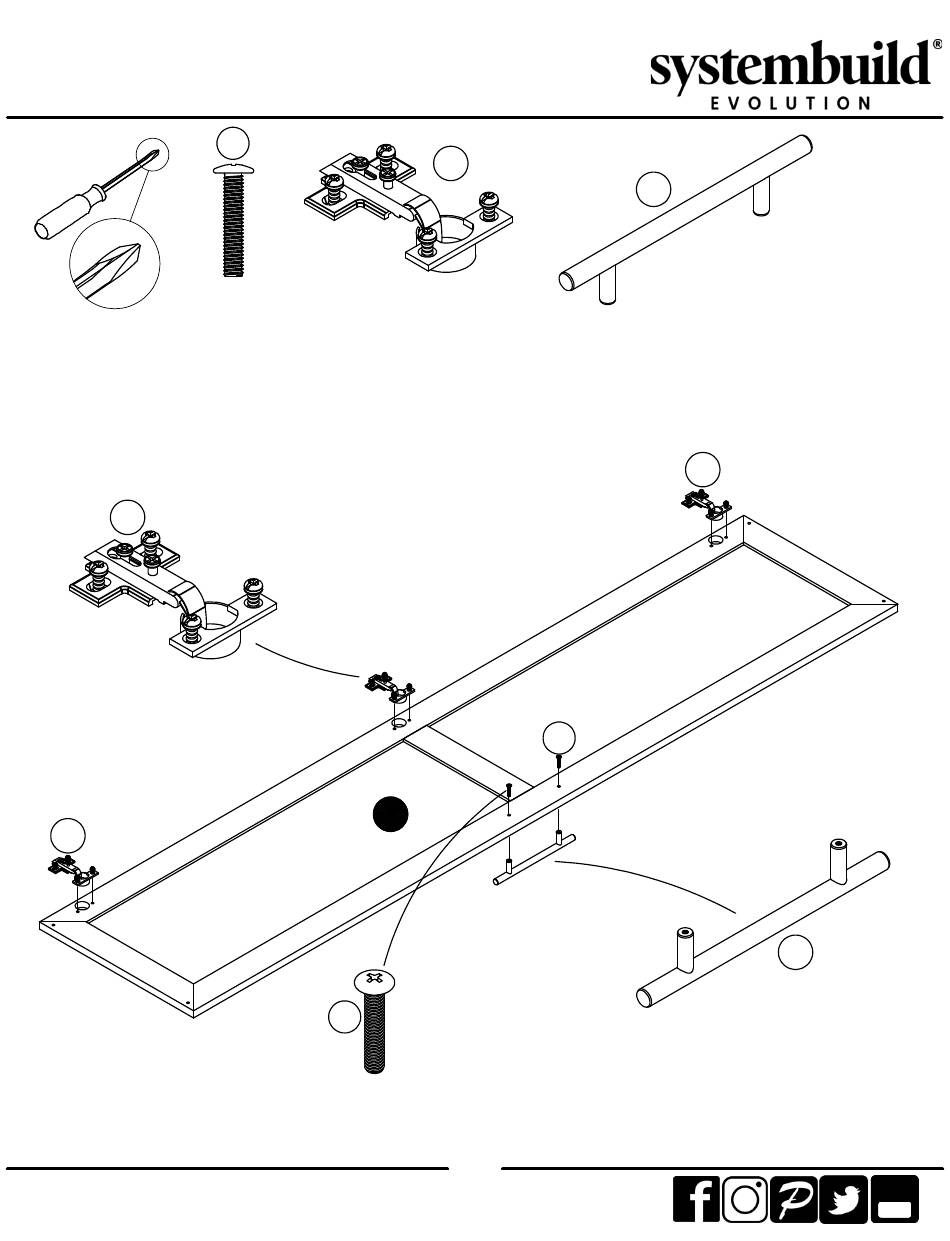 systembuild®
EVOLUTION