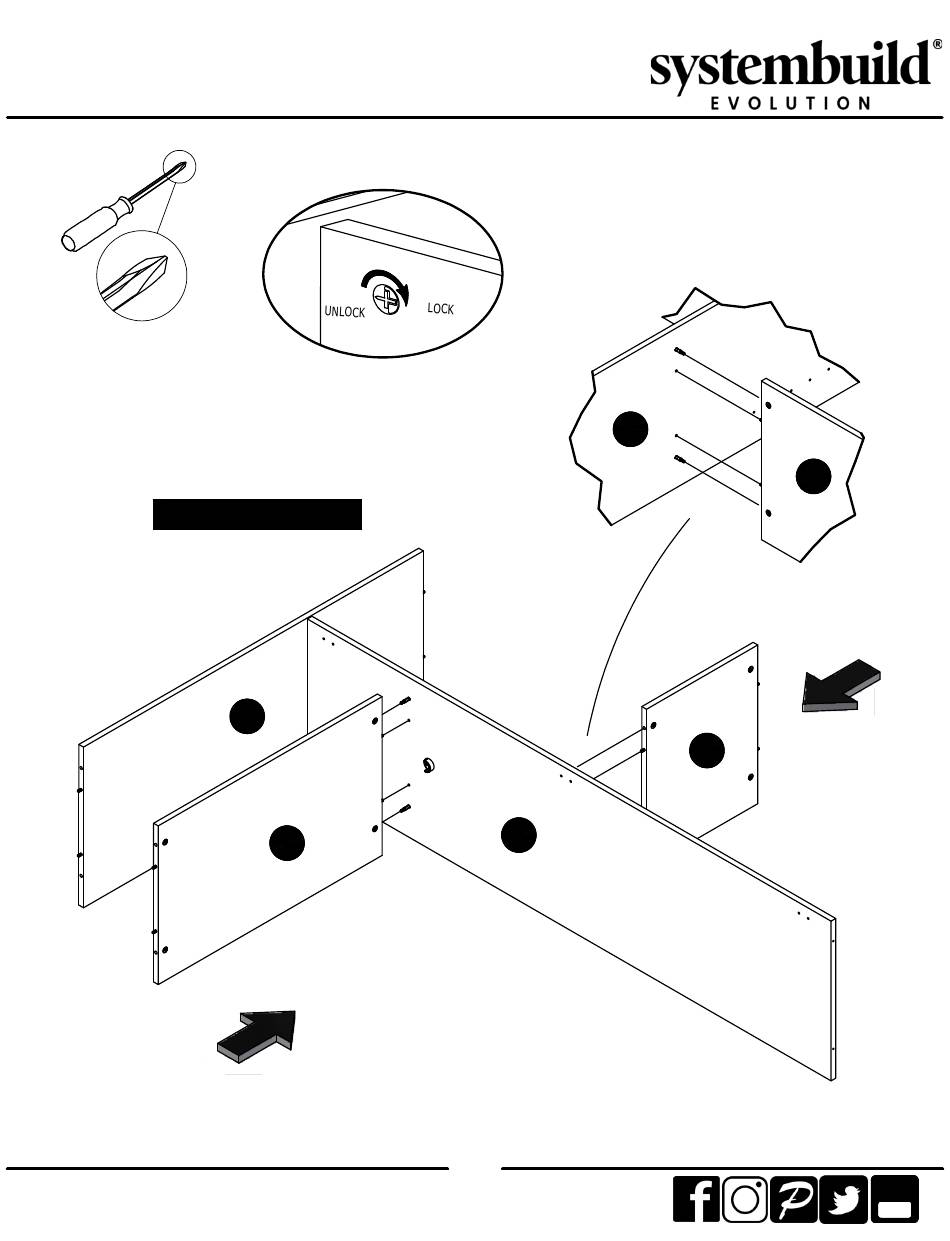 systembuild®
EVOLUTION

UNLOCK
LOCK