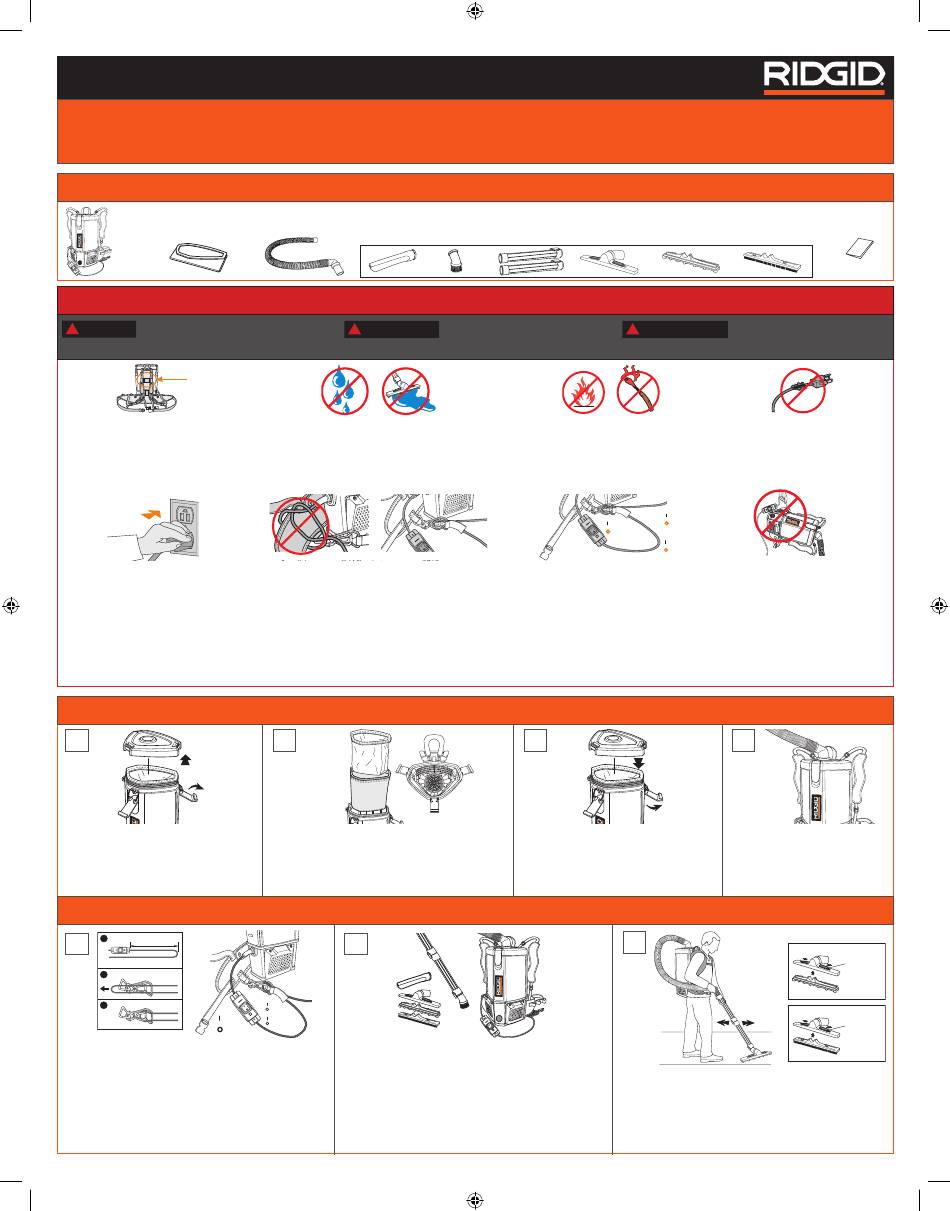 RIDGID