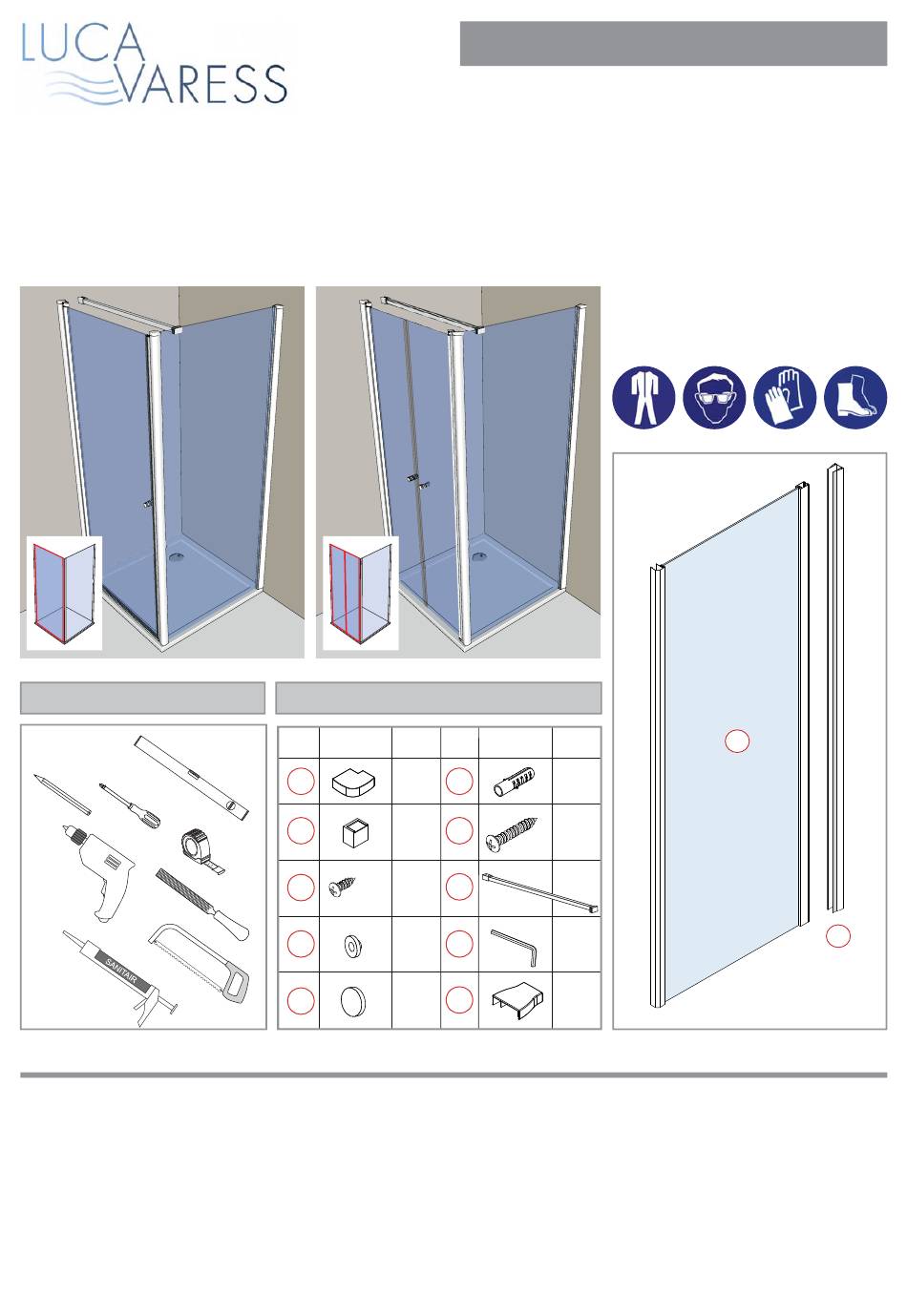 LUCA VARESS

SANITAIR