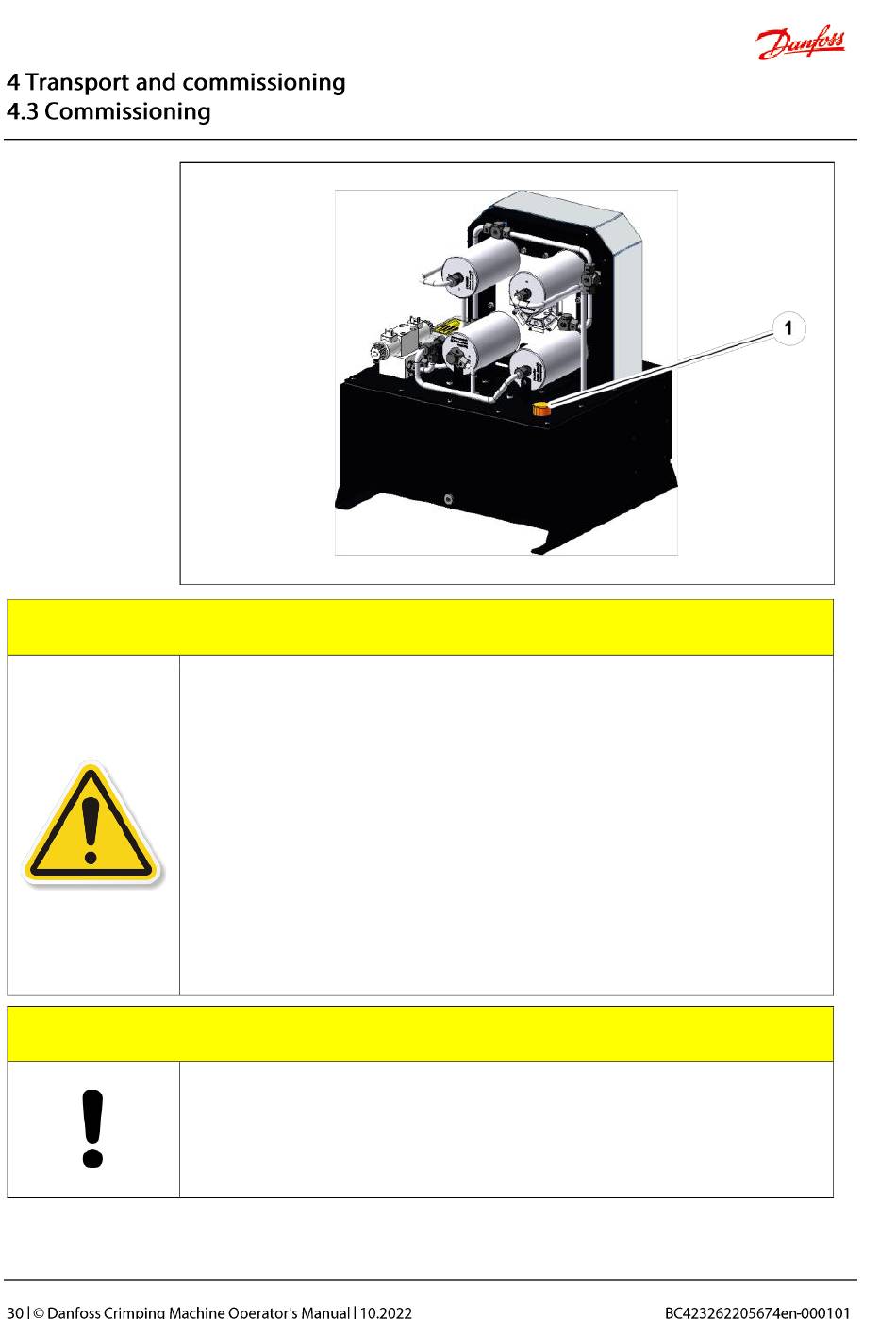 Danfoss

4 Transport and commissioning
4.3 Commissioning

1

30 | © Danfoss Crimping Machine Operator's Manual | 10.2022

BC423262205674en-000101